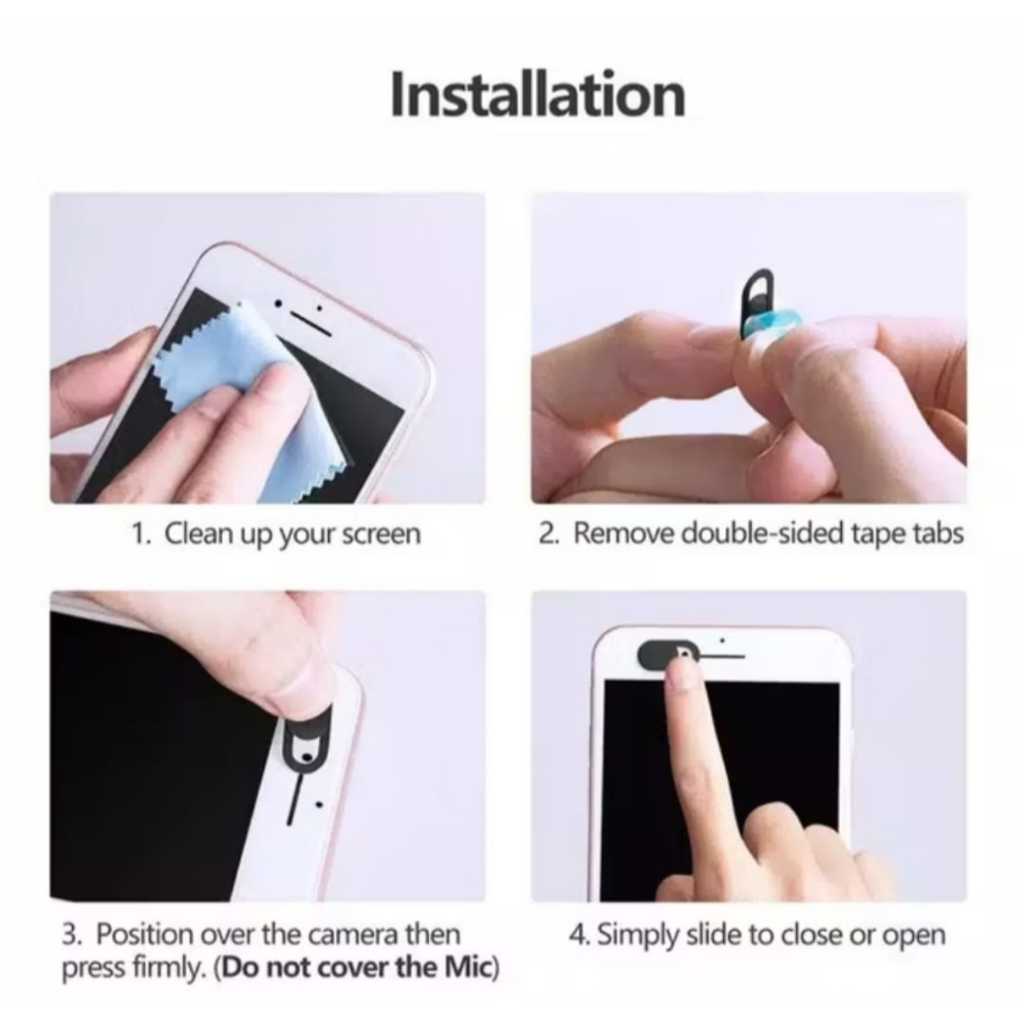 Installation

1. Clean up your screen

2. Remove double-sided tape tabs

3. Position over the camera then press firmly. (Do not cover the Mic)

4. Simply slide to close or open