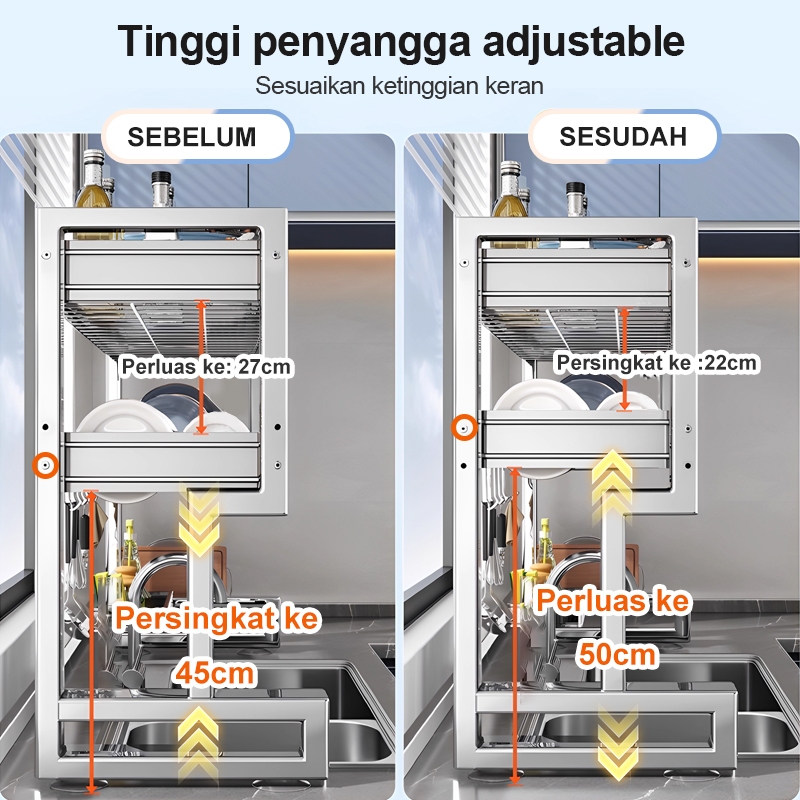 Tinggi penyangga adjustable
Sesuaikan ketinggian keran

SEBELUM

Perluas ke: 27cm

Persingkat ke
45cm

SESUDAH

Persingkat ke :22cm

Perluas ke
50cm