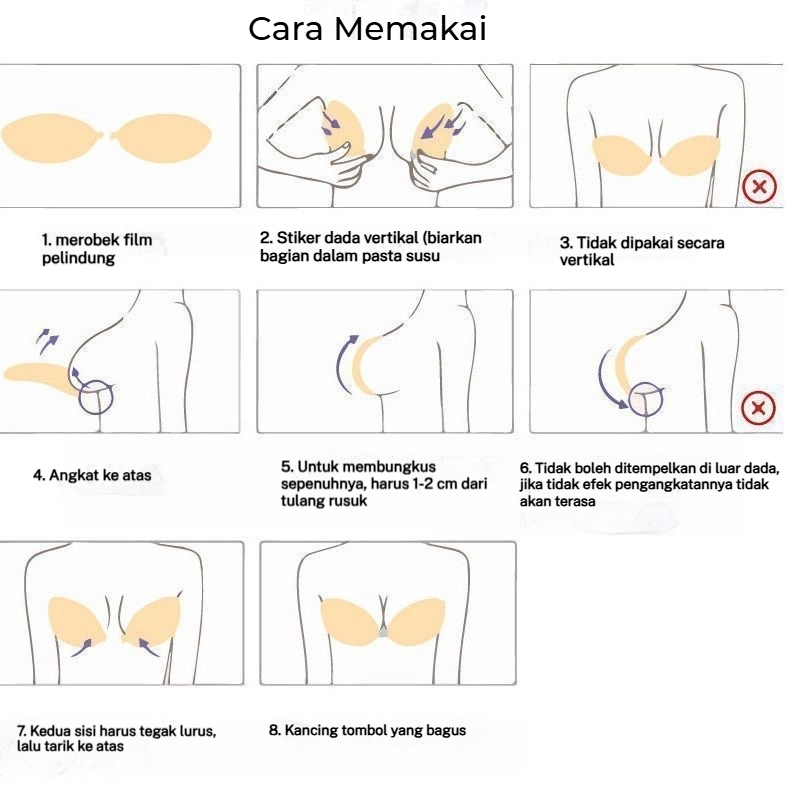 Cara Memakai

1. merobek film pelindung

2. Stiker dada vertikal (biarkan bagian dalam pasta susu

3. Tidak dipakai secara vertikal

4. Angkat ke atas

5. Untuk membungkus sepenuhnya, harus 1-2 cm dari tulang rusuk

6. Tidak boleh ditempelkan di luar dada, jika tidak efek pengangkatannya tidak akan terasa

7. Kedua sisi harus tegak lurus, lalu tarik ke atas

8. Kancing tombol yang bagus