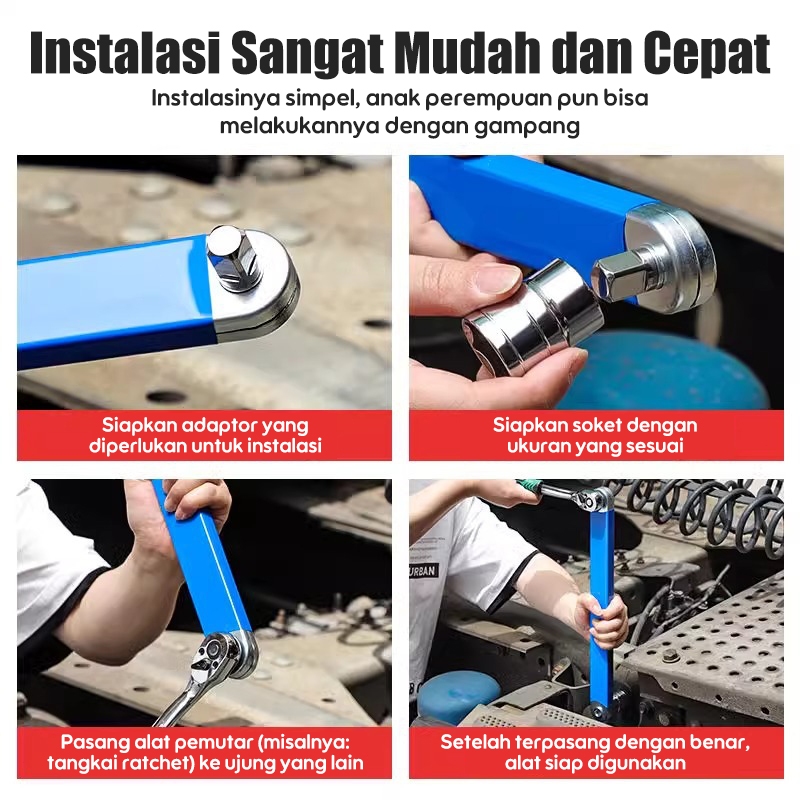 Instalasi Sangat Mudah dan Cepat

Instalasinya simpel, anak perempuan pun bisa melakukannya dengan gampang

Siapkan adaptor yang diperlukan untuk instalasi

Siapkan soket dengan ukuran yang sesuai

URBAN

Pasang alat pemutar (misalnya: tangkai ratchet) ke ujung yang lain

Setelah terpasang dengan benar, alat siap digunakan