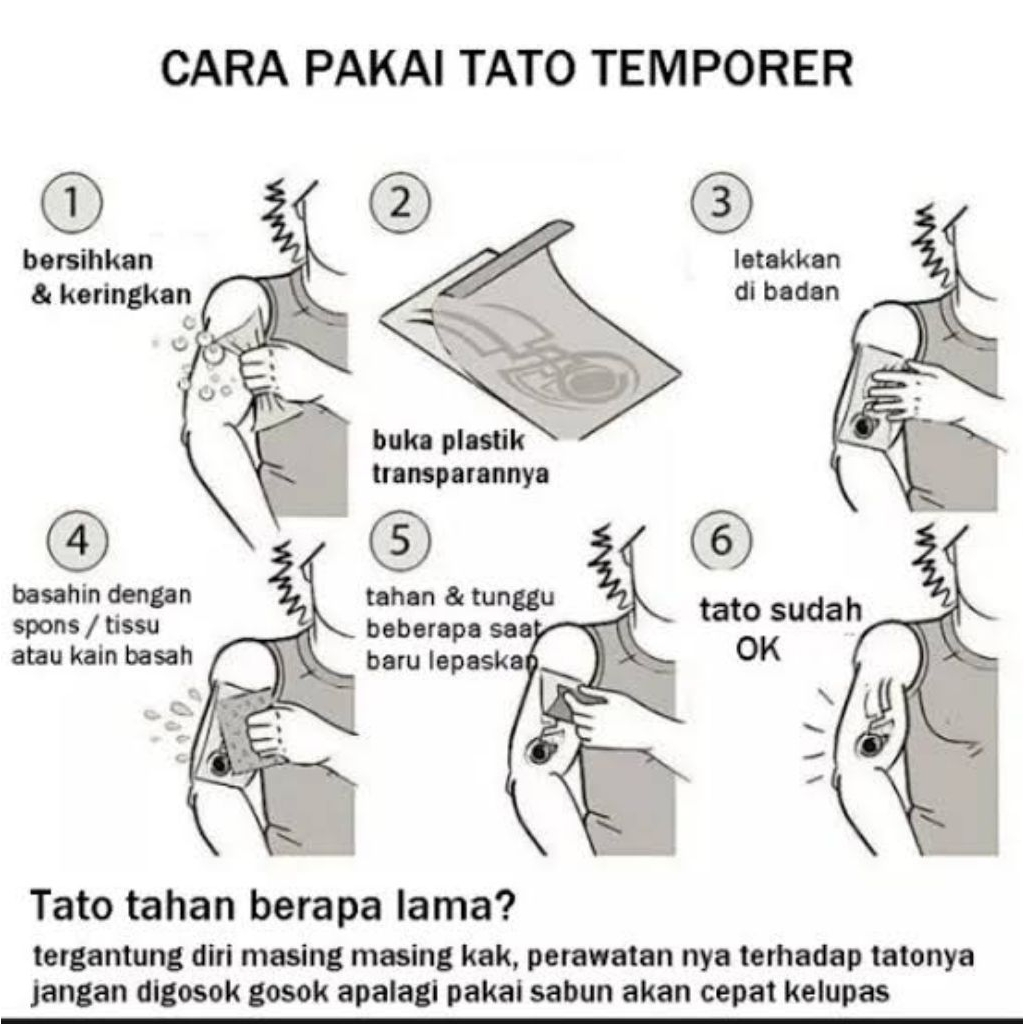 CARA PAKAI TATO TEMPORER

1
bersihkan & keringkan

2
buka plastik transparannya

3
letakkan di badan

4
basahin dengan spons / tissu atau kain basah

5
tahan & tunggu beberapa saat baru lepaskan

6
tato sudah OK

Tato tahan berapa lama?
tergantung diri masing masing kak, perawatan nya terhadap tatonya jangan digosok gosok apalagi pakai sabun akan cepat kelupas