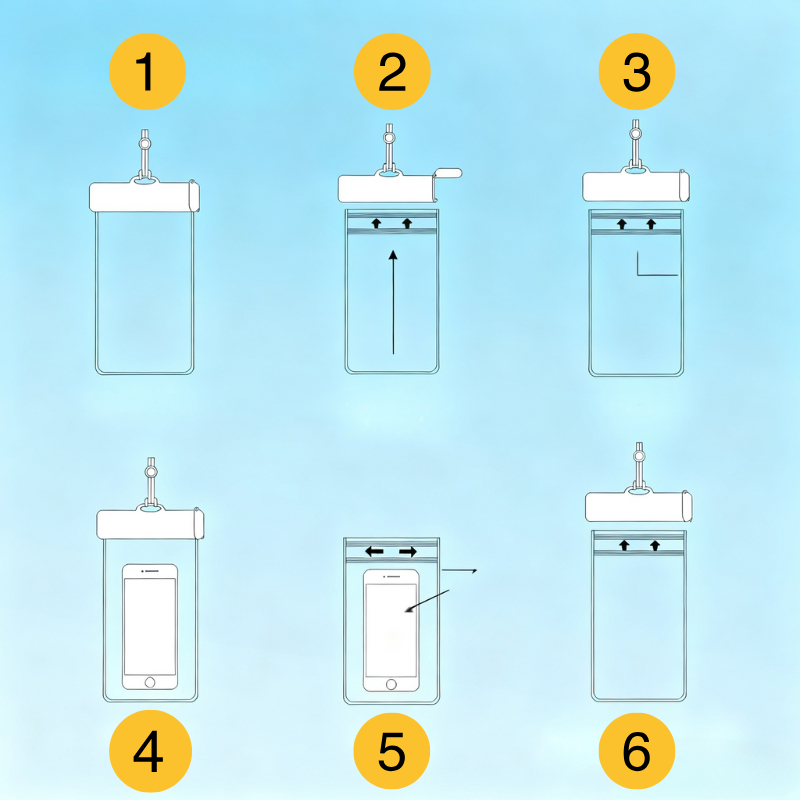 1

2

3

4

5

6