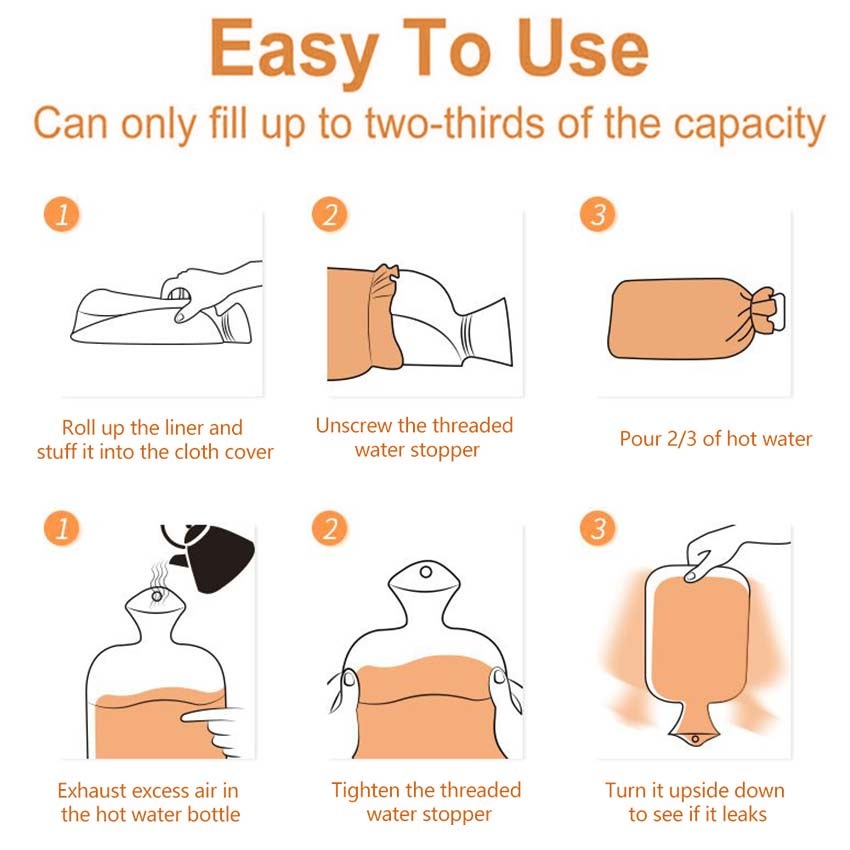 Easy To Use
Can only fill up to two-thirds of the capacity

1
Roll up the liner and stuff it into the cloth cover

2
Unscrew the threaded water stopper

3
Pour 2/3 of hot water

1
Exhaust excess air in the hot water bottle

2
Tighten the threaded water stopper

3
Turn it upside down to see if it leaks