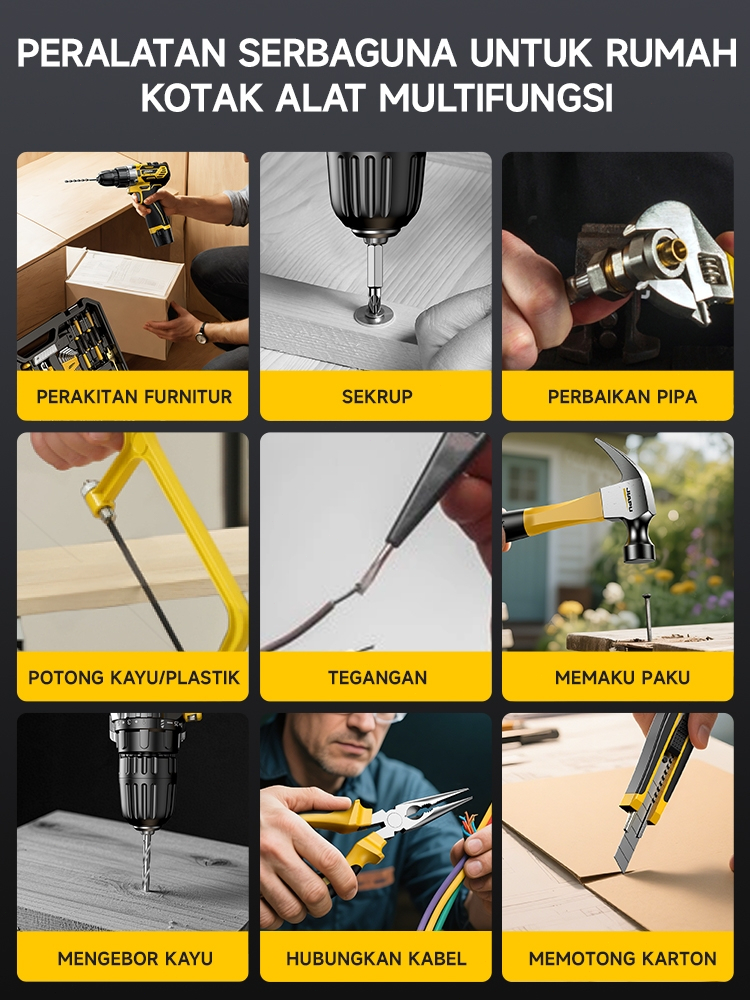 PERALATAN SERBAGUNA UNTUK RUMAH
KOTAK ALAT MULTIFUNGSI

PERAKITAN FURNITUR

SEKRUP

PERBAIKAN PIPA

POTONG KAYU/PLASTIK

TEGANGAN

MEMAKU PAKU

MENGEBOR KAYU

HUBUNGKAN KABEL

MEMOTONG KARTON