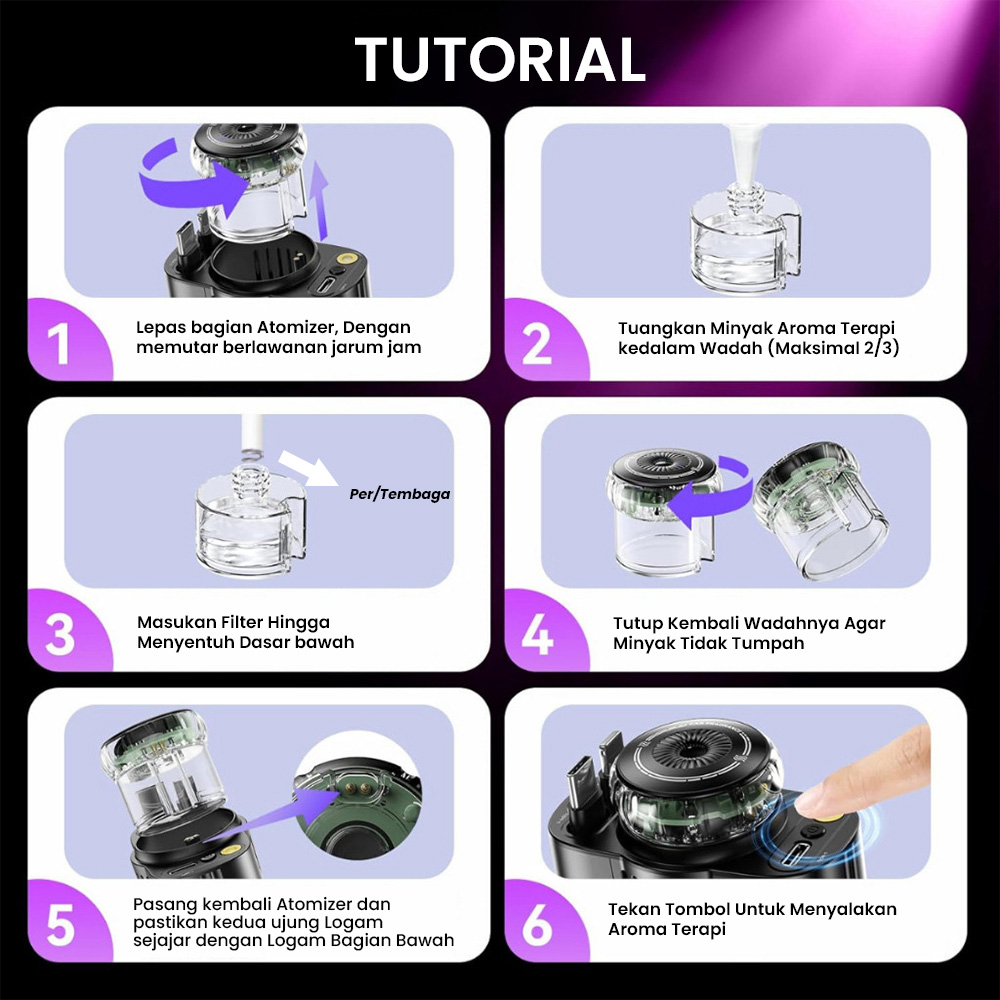 TUTORIAL

1
Lepas bagian Atomizer, Dengan memutar berlawanan jarum jam

2
Tuangkan Minyak Aroma Terapi kedalam Wadah (Maksimal 2/3)

Per/Tembaga

3
Masukan Filter Hingga Menyentuh Dasar bawah

4
Tutup Kembali Wadahnya Agar Minyak Tidak Tumpah

5
Pasang kembali Atomizer dan pastikan kedua ujung Logam sejajar dengan Logam Bagian Bawah

6
Tekan Tombol Untuk Menyalakan Aroma Terapi