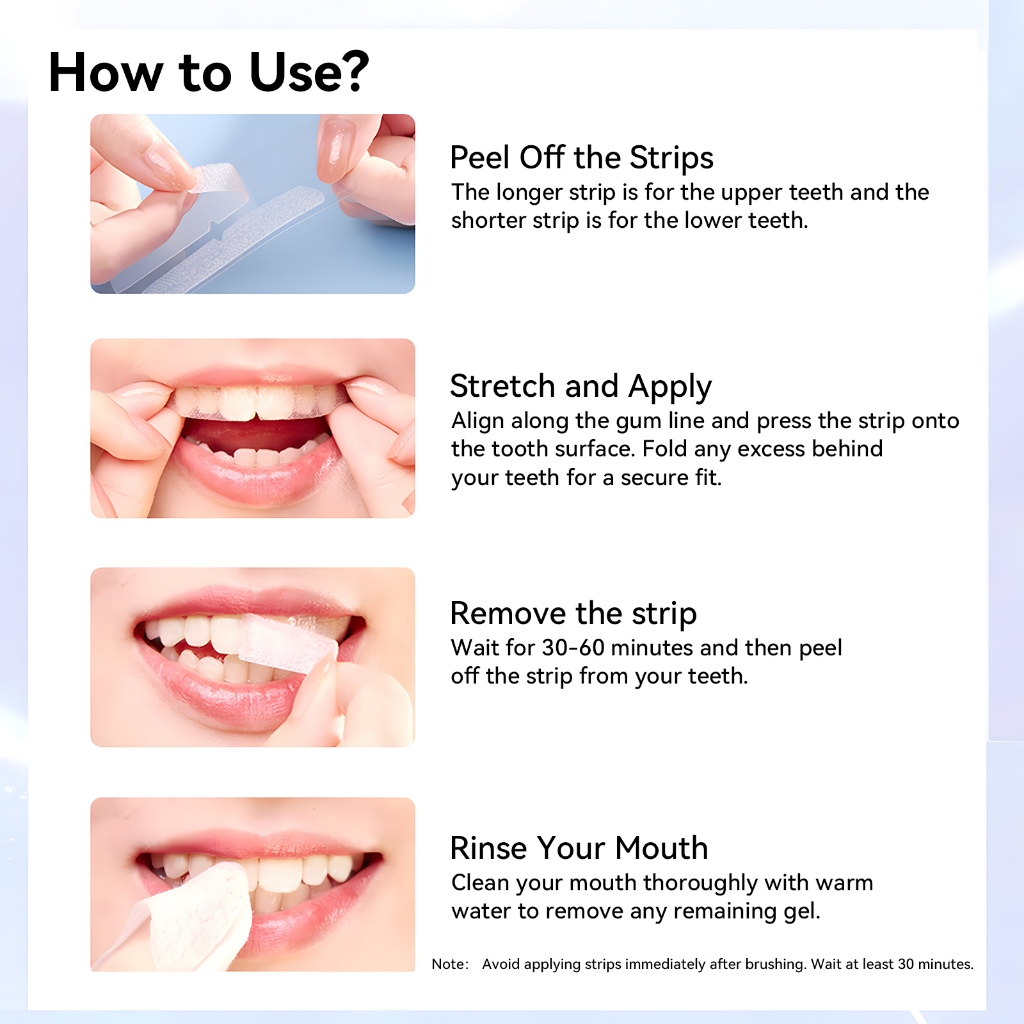 How to Use?

Peel Off the Strips
The longer strip is for the upper teeth and the shorter strip is for the lower teeth.

Stretch and Apply
Align along the gum line and press the strip onto the tooth surface. Fold any excess behind your teeth for a secure fit.

Remove the strip
Wait for 30-60 minutes and then peel off the strip from your teeth.

Rinse Your Mouth
Clean your mouth thoroughly with warm water to remove any remaining gel.

Note: Avoid applying strips immediately after brushing. Wait at least 30 minutes.