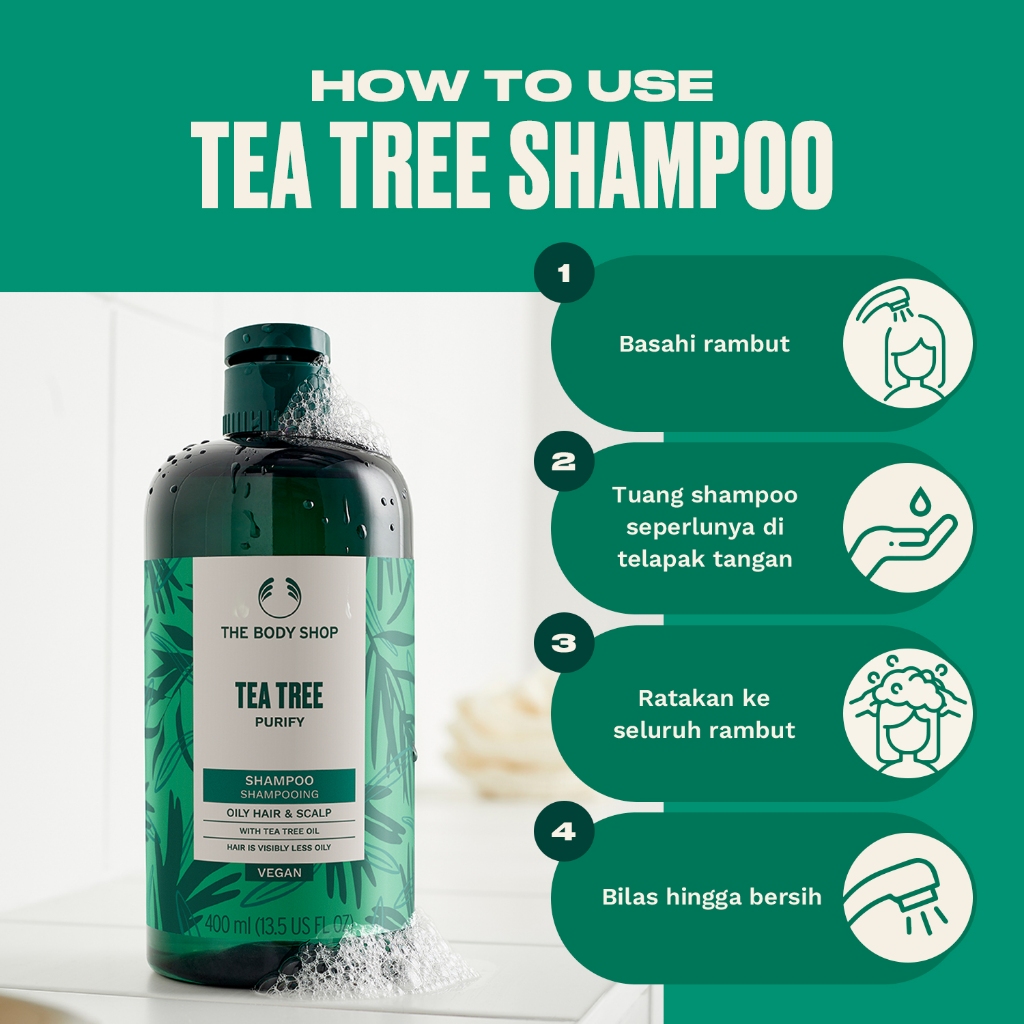 HOW TO USE
TEA TREE SHAMPOO

THE BODY SHOP
TEA TREE
PURIFY
SHAMPOO
SHAMPOOING
OILY HAIR & SCALP
WITH TEA TREE OIL
HAIR IS VISIBLY LESS OILY
VEGAN
400 ml (13.5 US FL OZ)

1
Basahi rambut

2
Tuang shampoo seperlunya di telapak tangan

3
Ratakan ke seluruh rambut

4
Bilas hingga bersih