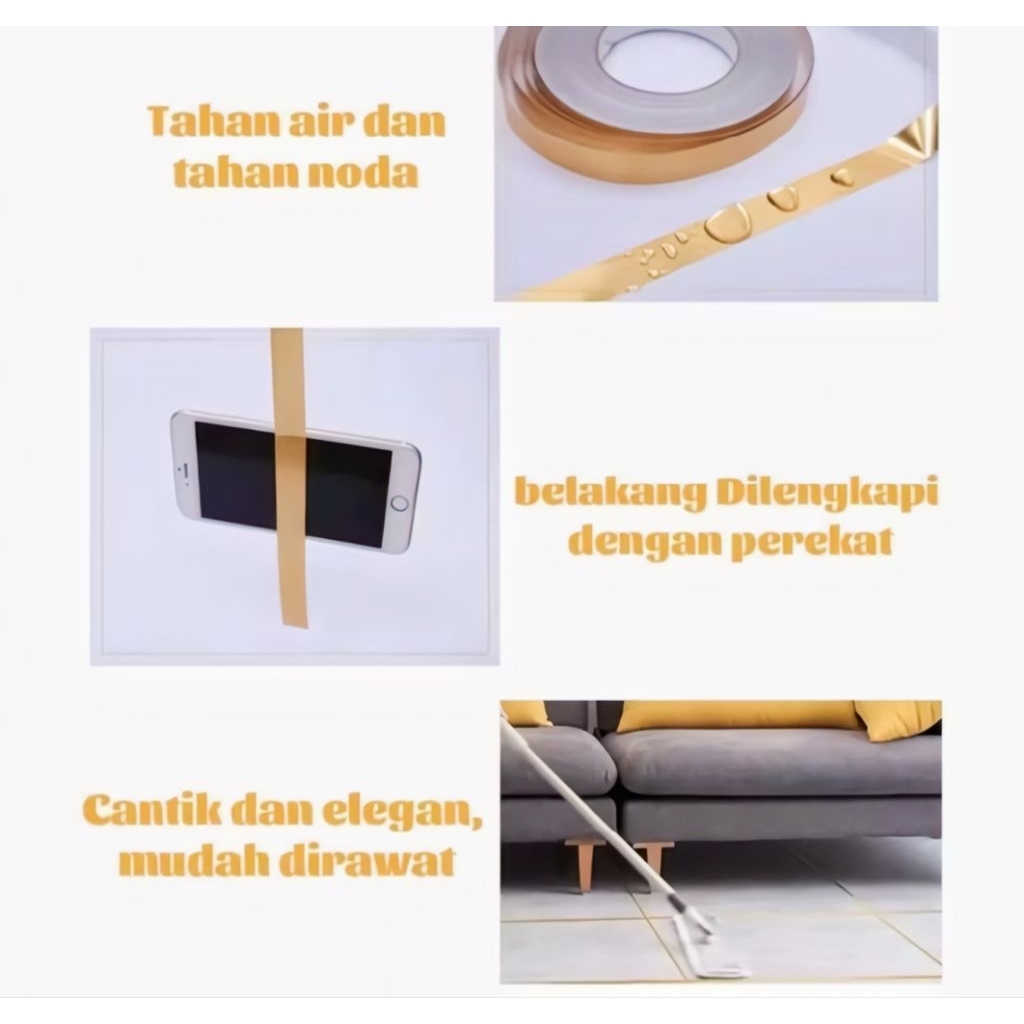 Tahan air dan tahan noda

belakang Dilengkapi dengan perekat

Cantik dan elegan, mudah dirawat