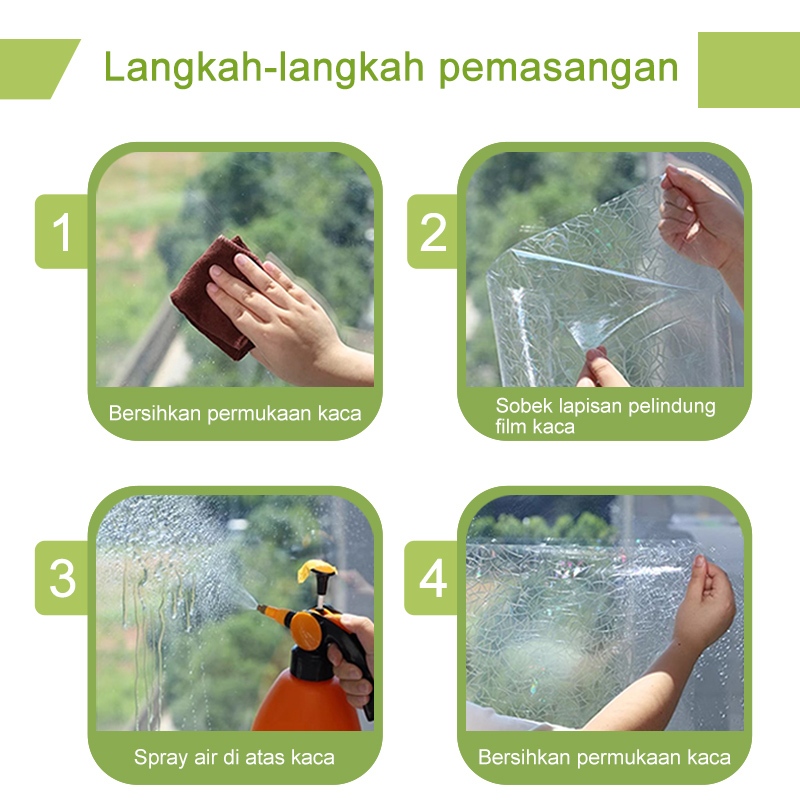 Langkah-langkah pemasangan

1

Bersihkan permukaan kaca

2

Sobek lapisan pelindung film kaca

3

Spray air di atas kaca

4

Bersihkan permukaan kaca