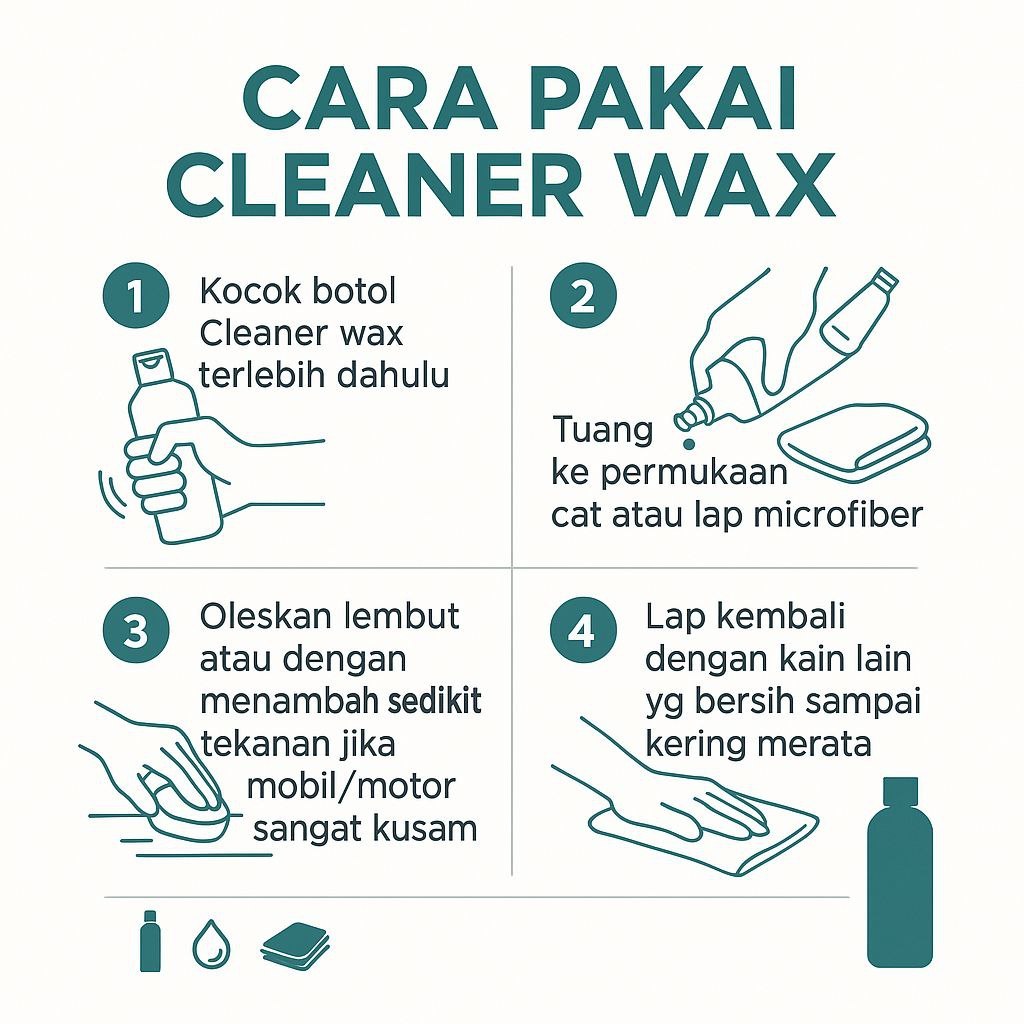 CARA PAKAI CLEANER WAX

1 Kocok botol Cleaner wax terlebih dahulu

2 Tuang ke permukaan cat atau lap microfiber

3 Oleskan lembut atau dengan menambah sedikit tekanan jika mobil/motor sangat kusam

4 Lap kembali dengan kain lain yg bersih sampai kering merata