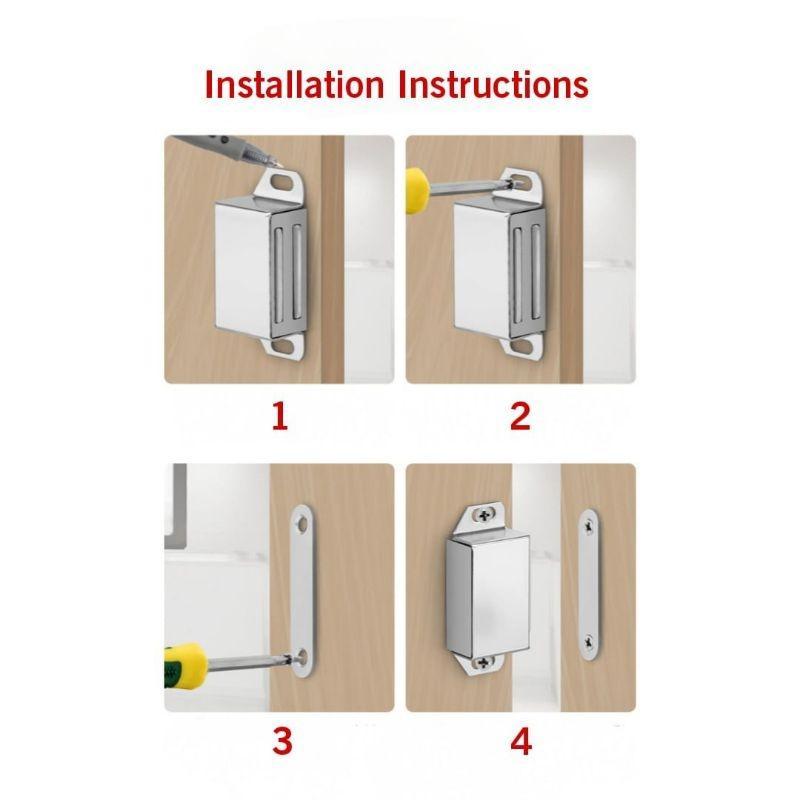 Installation Instructions

1

2

3

4