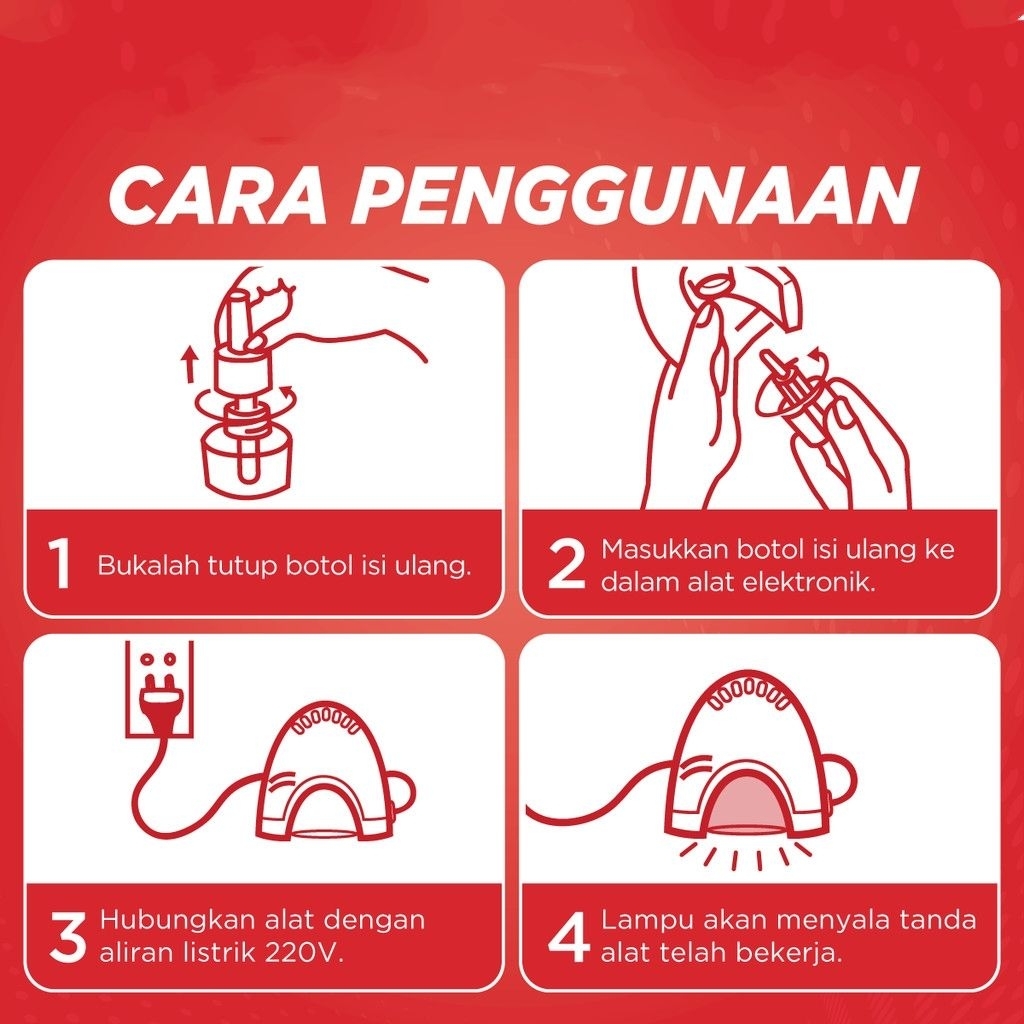 CARA PENGGUNAAN

1 Bukalah tutup botol isi ulang.

2 Masukkan botol isi ulang ke dalam alat elektronik.

3 Hubungkan alat dengan aliran listrik 220V.

4 Lampu akan menyala tanda alat telah bekerja.