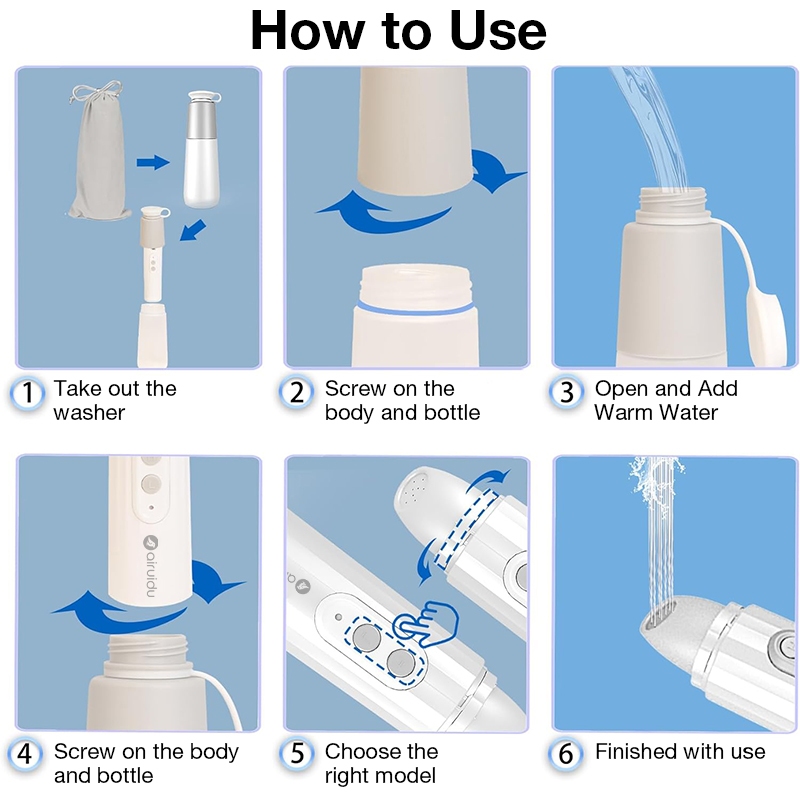 How to Use

1 Take out the washer

2 Screw on the body and bottle

3 Open and Add Warm Water

airuidu

4 Screw on the body and bottle

5 Choose the right model

6 Finished with use