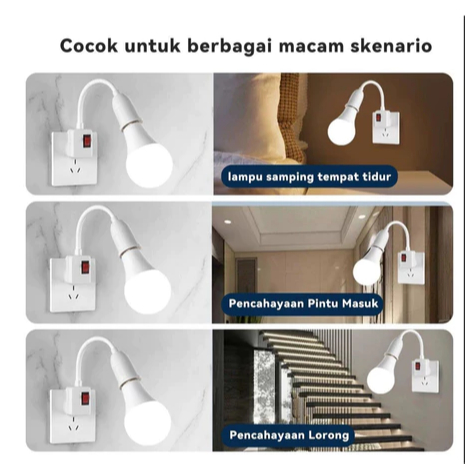 Cocok untuk berbagai macam skenario

lampu samping tempat tidur

Pencahayaan Pintu Masuk

Pencahayaan Lorong