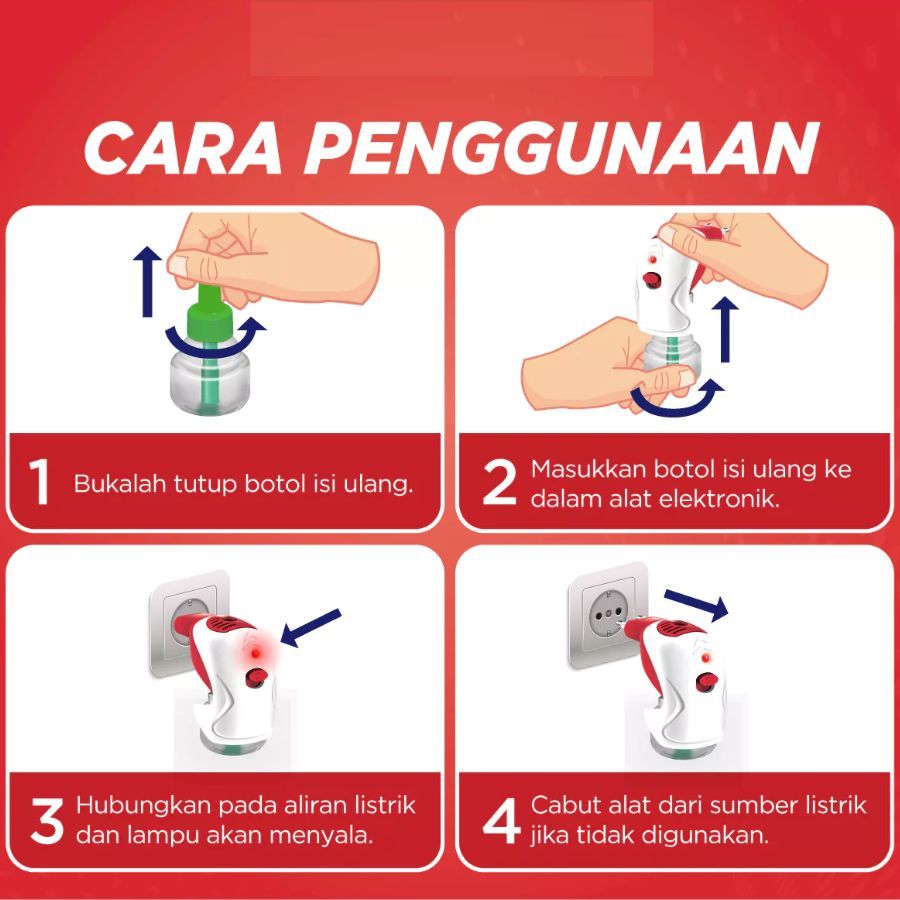 CARA PENGGUNAAN

1 Bukalah tutup botol isi ulang.

2 Masukkan botol isi ulang ke dalam alat elektronik.

3 Hubungkan pada aliran listrik dan lampu akan menyala.

4 Cabut alat dari sumber listrik jika tidak digunakan.