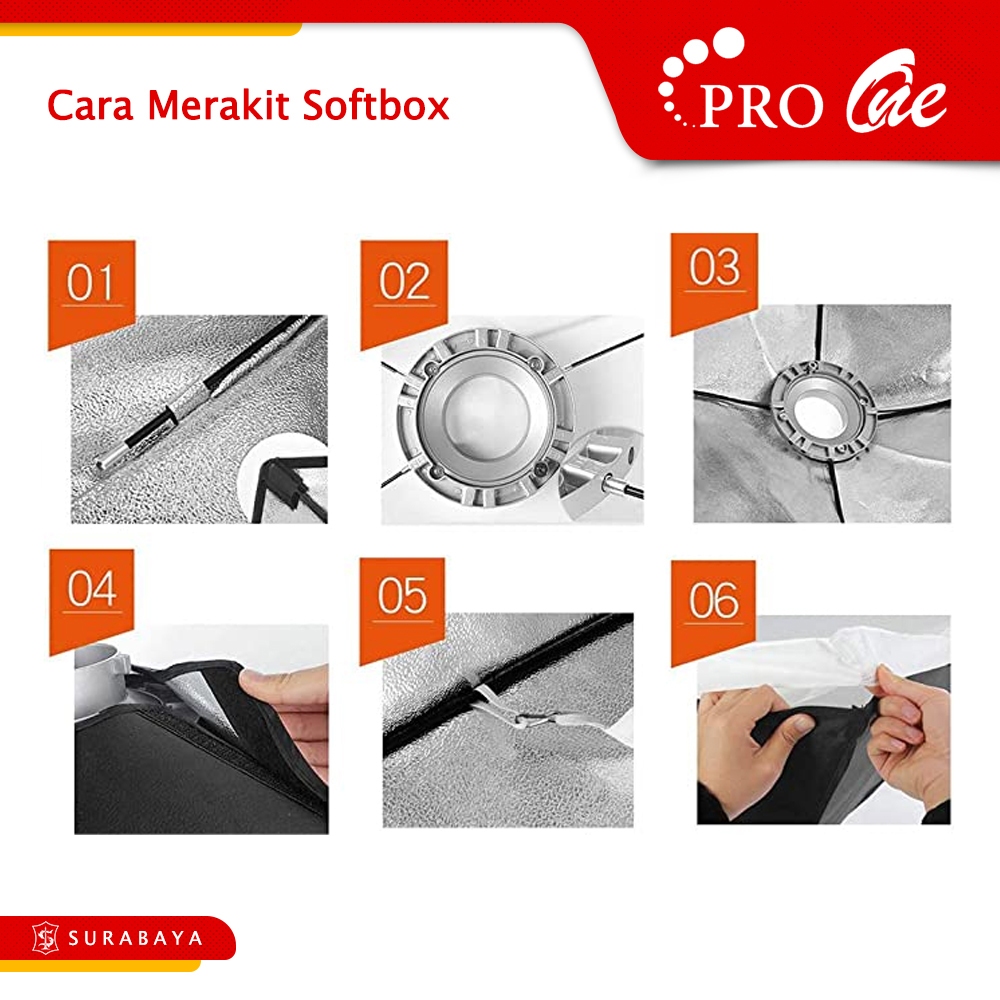 Cara Merakit Softbox

PRO One

01

02

03

04

05

06

SURABAYA