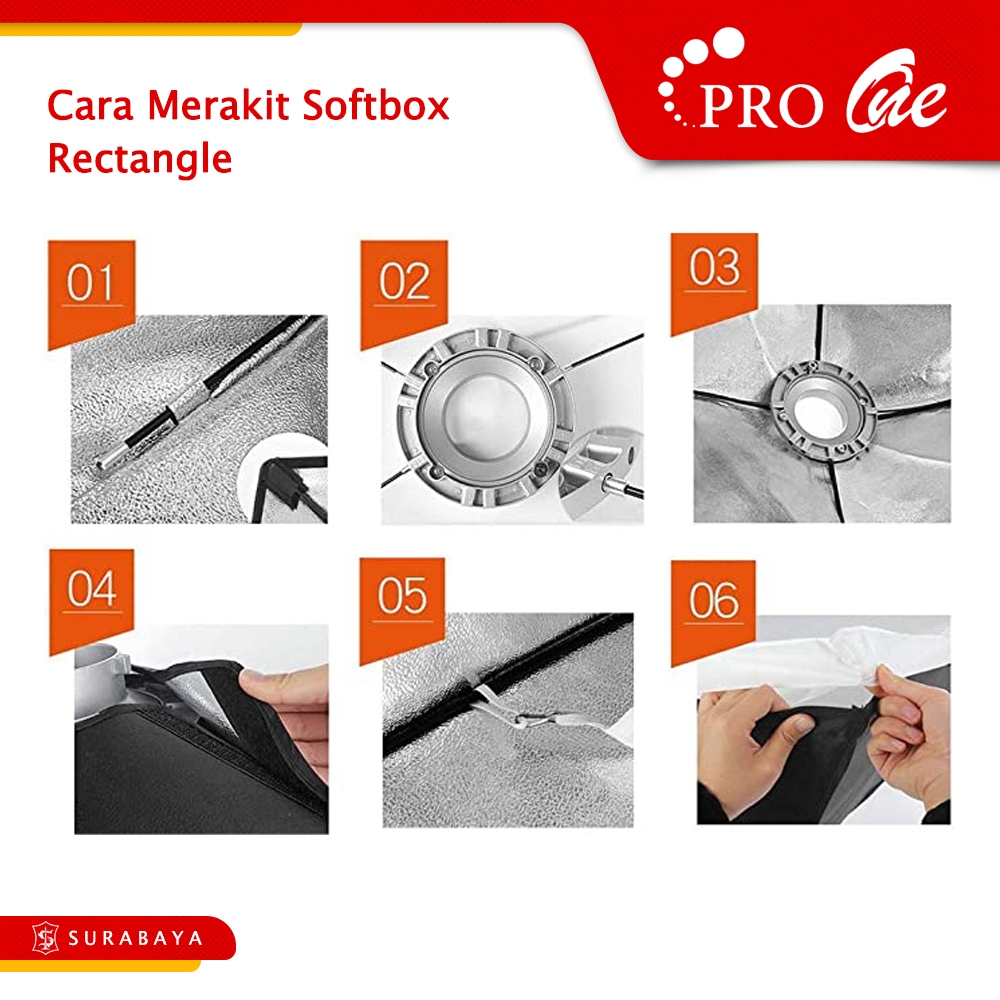 Cara Merakit Softbox Rectangle

PRO One

01

02

03

04

05

06

SURABAYA