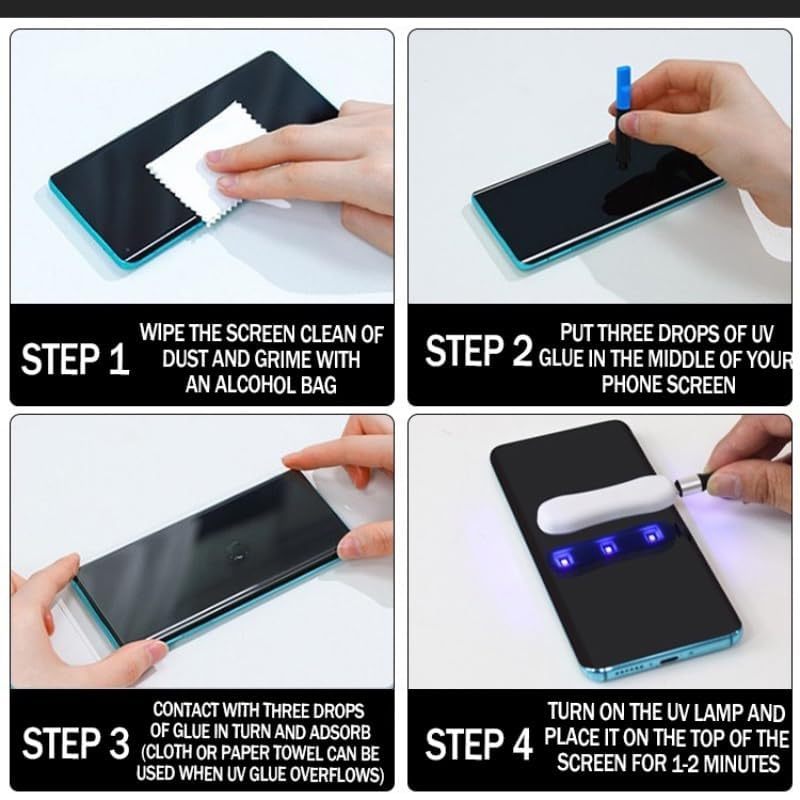 STEP 1 WIPE THE SCREEN CLEAN OF DUST AND GRIME WITH AN ALCOHOL BAG

STEP 2 PUT THREE DROPS OF UV GLUE IN THE MIDDLE OF YOUR PHONE SCREEN

STEP 3 CONTACT WITH THREE DROPS OF GLUE IN TURN AND ADSORB (CLOTH OR PAPER TOWEL CAN BE USED WHEN UV GLUE OVERFLOWS)

STEP 4 TURN ON THE UV LAMP AND PLACE IT ON THE TOP OF THE SCREEN FOR 1-2 MINUTES