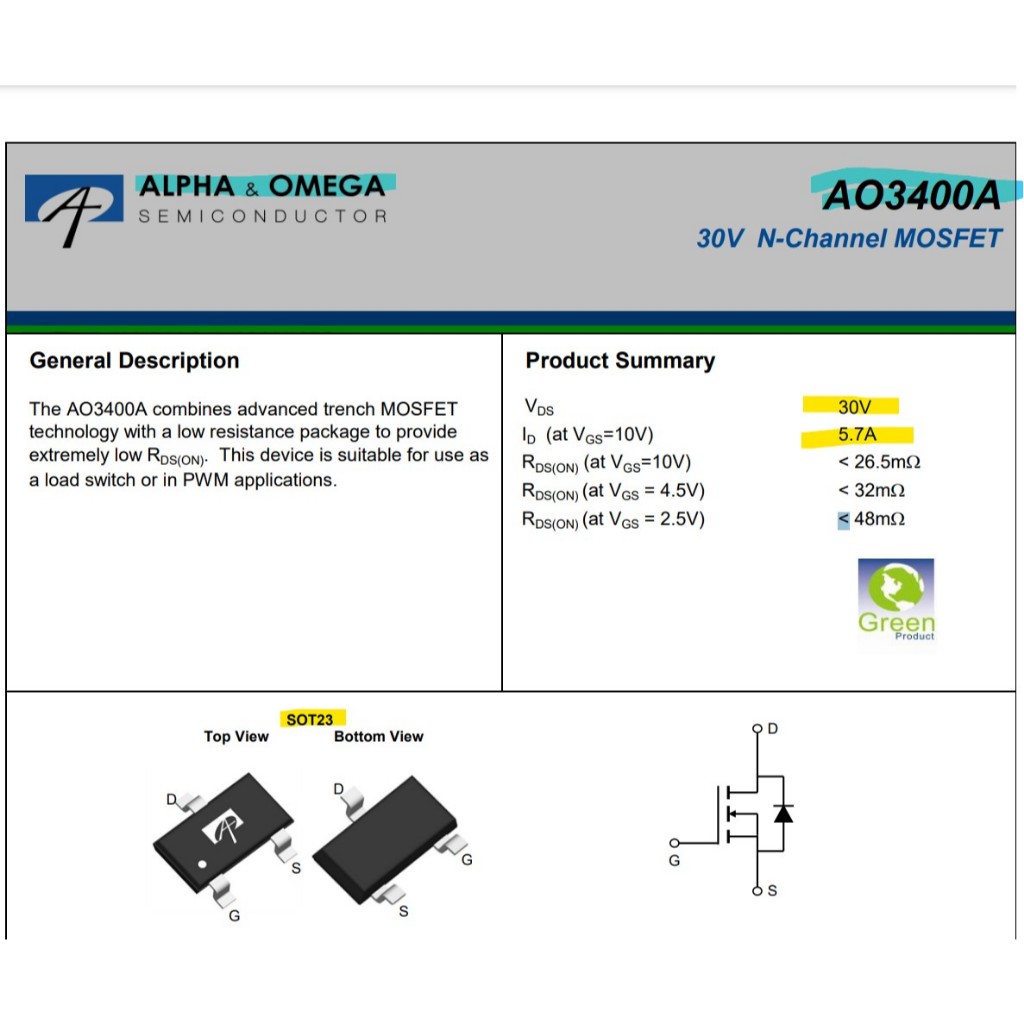 ALPHA & OMEGA
SEMICONDUCTOR

AO3400A
30V N-Channel MOSFET

General Description

The AO3400A combines advanced trench MOSFET technology with a low resistance package to provide extremely low $R_{DS(ON)}$. This device is suitable for use as a load switch or in PWM applications.

Product Summary

| | |
|---|---|
| $V_{DS}$ | 30V |
| $I_D$ (at $V_{GS}$=10V) | 5.7A |
| $R_{DS(ON)}$ (at $V_{GS}$=10V) | < 26.5mΩ |
| $R_{DS(ON)}$ (at $V_{GS}$ = 4.5V) | < 32mΩ |
| $R_{DS(ON)}$ (at $V_{GS}$ = 2.5V) | < 48mΩ |

Green
Product

SOT23
Top View
Bottom View

D
S
G
D
G
S

D
G
S