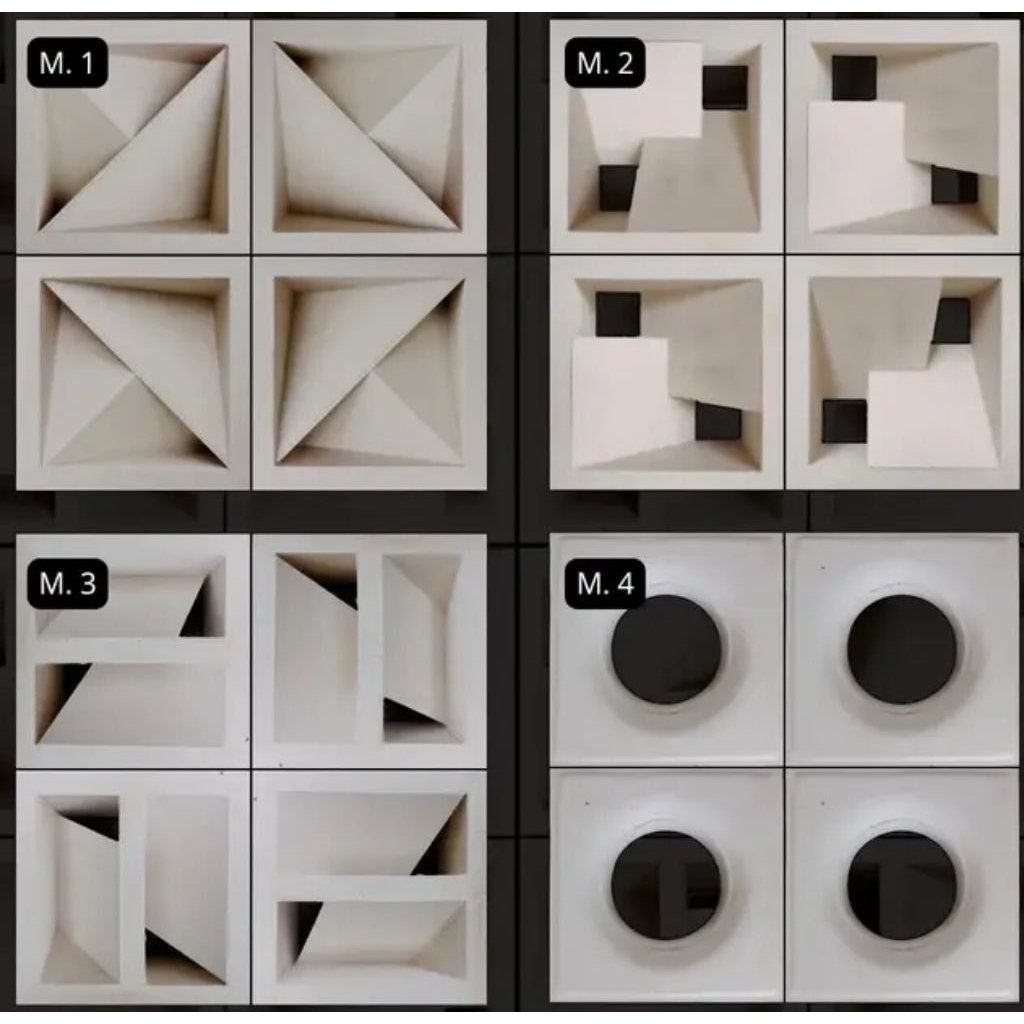 M. 1

M. 2

M. 3

M. 4