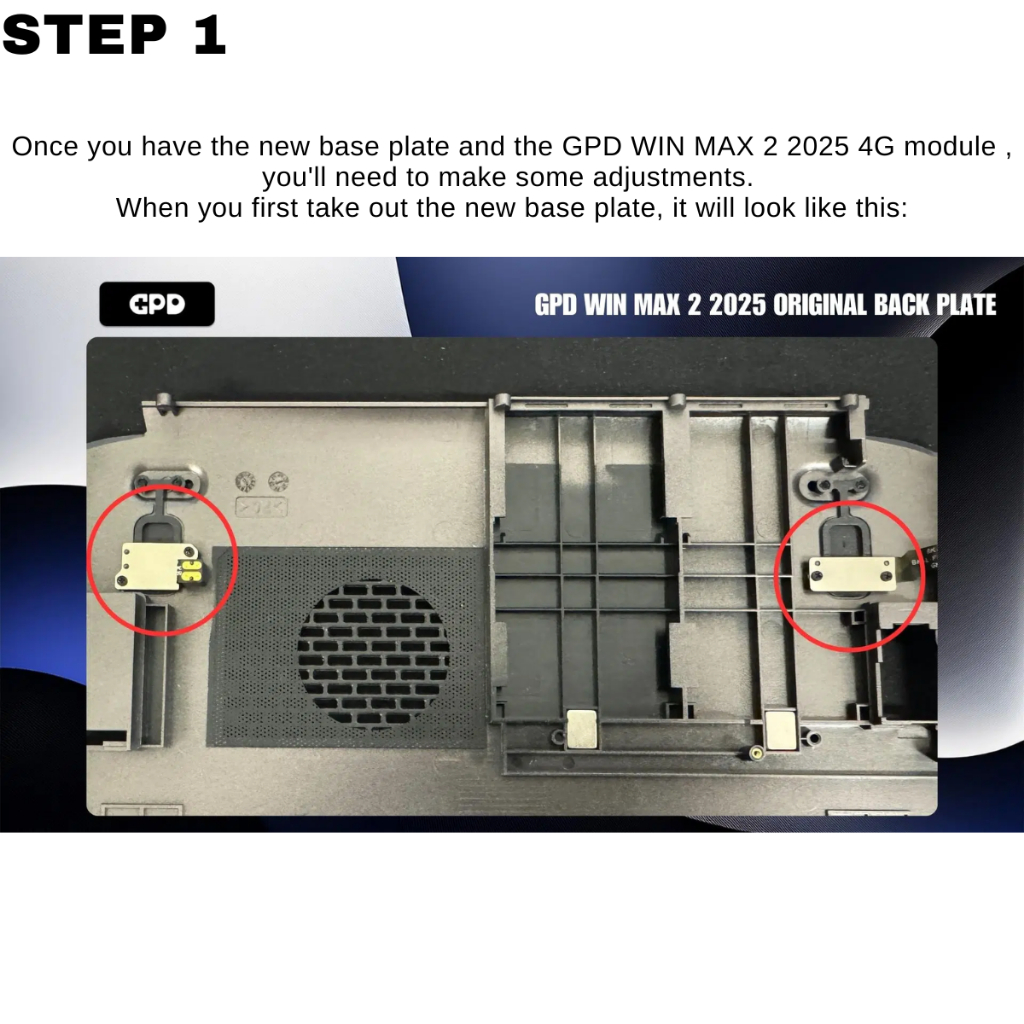 STEP 1

Once you have the new base plate and the GPD WIN MAX 2 2025 4G module , you'll need to make some adjustments.
When you first take out the new base plate, it will look like this:

GPD

GPD WIN MAX 2 2025 ORIGINAL BACK PLATE