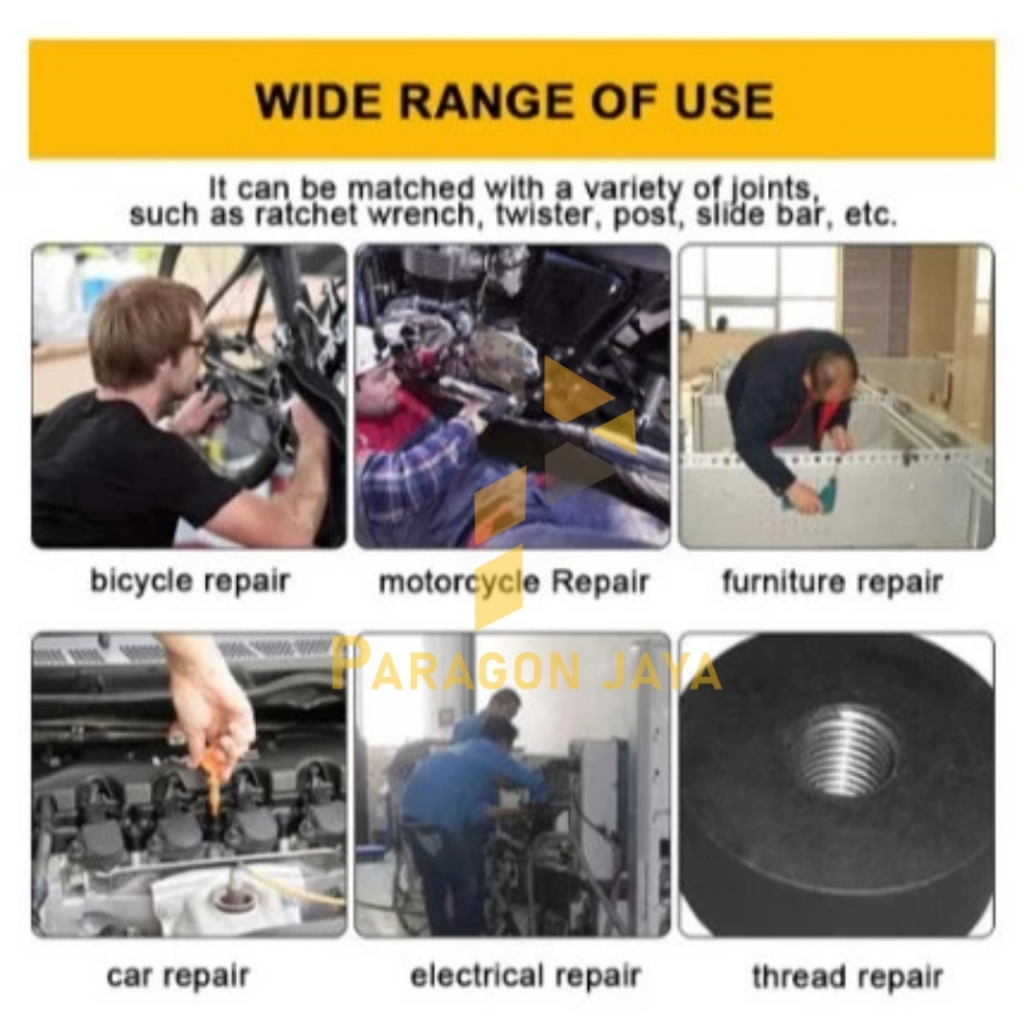 WIDE RANGE OF USE

It can be matched with a variety of joints, such as ratchet wrench, twister, post, slide bar, etc.

bicycle repair

motorcycle Repair

furniture repair

PARAGON JAYA

car repair

electrical repair

thread repair