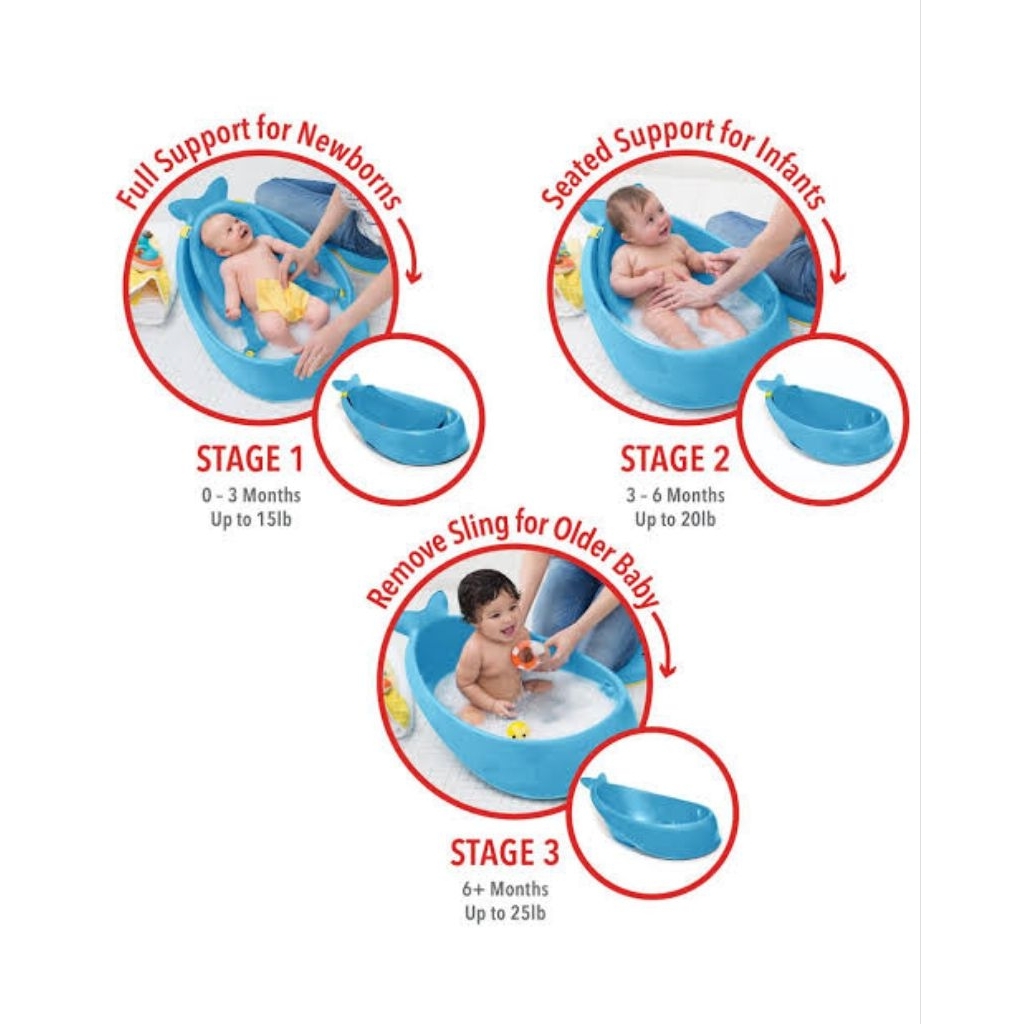 Full Support for Newborns

STAGE 1
0 – 3 Months
Up to 15lb

Seated Support for Infants

STAGE 2
3 – 6 Months
Up to 20lb

Remove Sling for Older Baby

STAGE 3
6+ Months
Up to 25lb