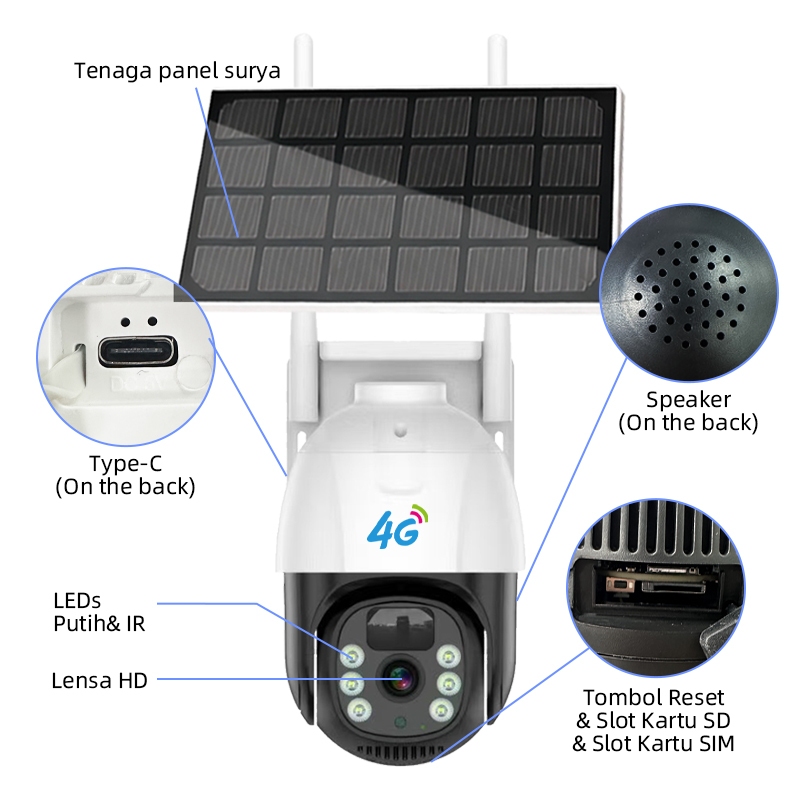 Tenaga panel surya

Type-C
(On the back)

Speaker
(On the back)

4G

LEDs
Putih& IR

Lensa HD

Tombol Reset
& Slot Kartu SD
& Slot Kartu SIM