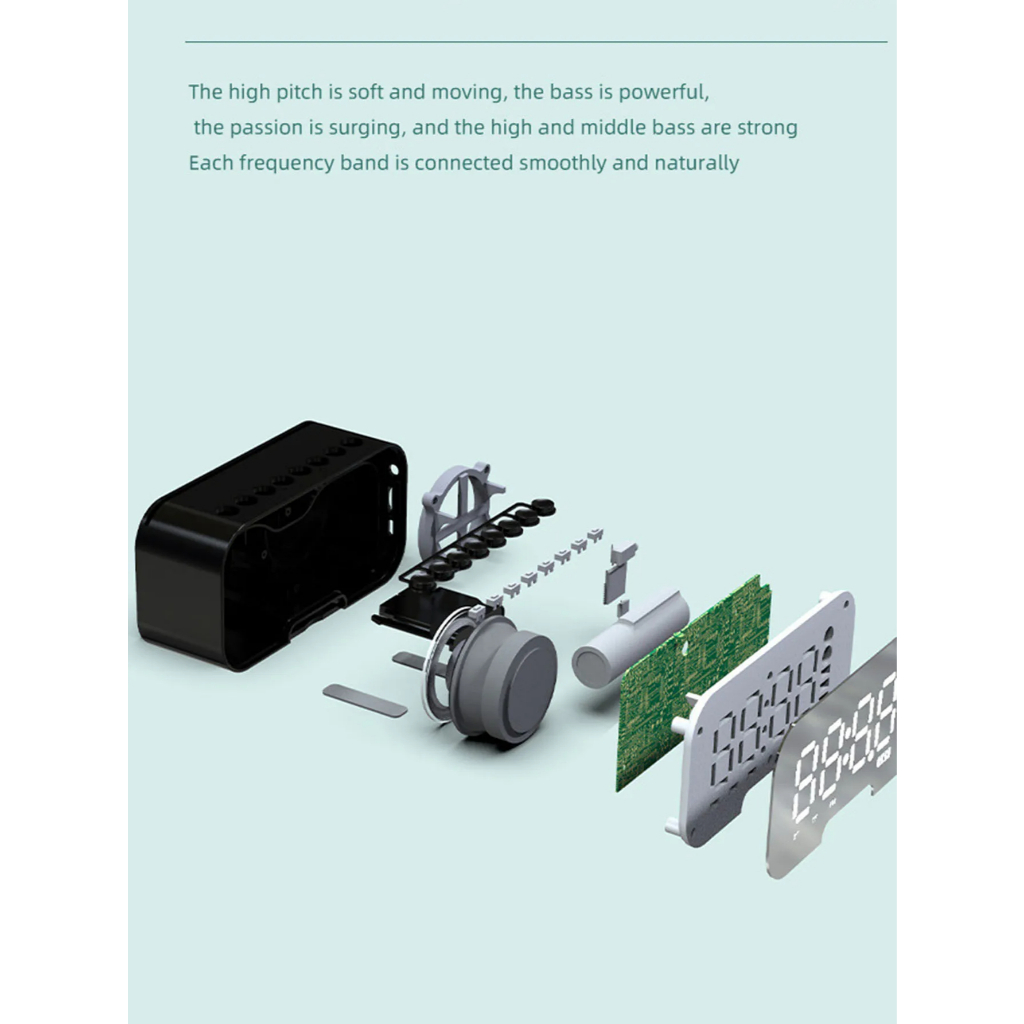 The high pitch is soft and moving, the bass is powerful,
the passion is surging, and the high and middle bass are strong
Each frequency band is connected smoothly and naturally