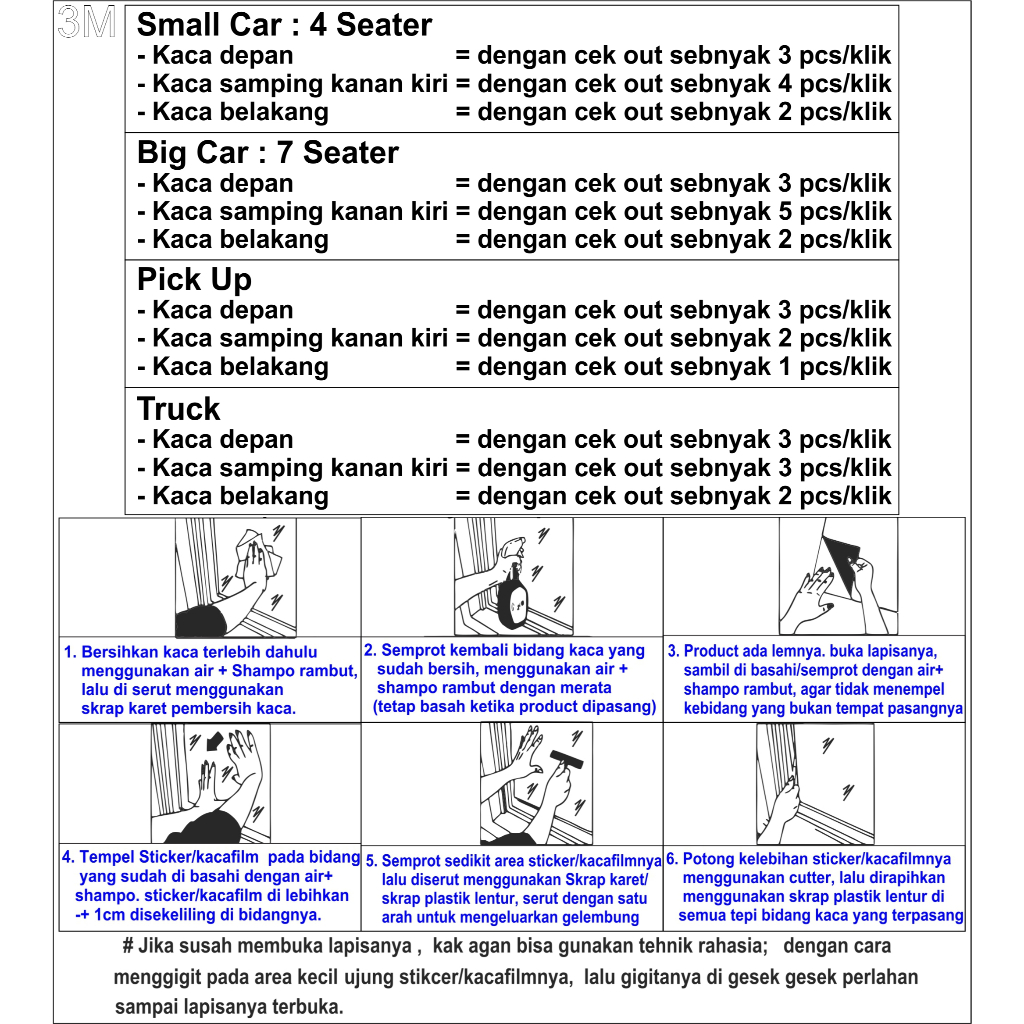 3M

Small Car : 4 Seater
- Kaca depan = dengan cek out sebnyak 3 pcs/klik
- Kaca samping kanan kiri = dengan cek out sebnyak 4 pcs/klik
- Kaca belakang = dengan cek out sebnyak 2 pcs/klik

Big Car : 7 Seater
- Kaca depan = dengan cek out sebnyak 3 pcs/klik
- Kaca samping kanan kiri = dengan cek out sebnyak 5 pcs/klik
- Kaca belakang = dengan cek out sebnyak 2 pcs/klik

Pick Up
- Kaca depan = dengan cek out sebnyak 3 pcs/klik
- Kaca samping kanan kiri = dengan cek out sebnyak 2 pcs/klik
- Kaca belakang = dengan cek out sebnyak 1 pcs/klik

Truck
- Kaca depan = dengan cek out sebnyak 3 pcs/klik
- Kaca samping kanan kiri = dengan cek out sebnyak 3 pcs/klik
- Kaca belakang = dengan cek out sebnyak 2 pcs/klik

1. Bersihkan kaca terlebih dahulu menggunakan air + Shampo rambut, lalu di serut menggunakan skrap karet pembersih kaca.

2. Semprot kembali bidang kaca yang sudah bersih, menggunakan air + shampo rambut dengan merata (tetap basah ketika product dipasang)

3. Product ada lemnya. buka lapisanya, sambil di basahi/semprot dengan air+ shampo rambut, agar tidak menempel kebidang yang bukan tempat pasangnya

4. Tempel Sticker/kacafilm pada bidang yang sudah di basahi dengan air+ shampo. sticker/kacafilm di lebihkan -+ 1cm disekeliling di bidangnya.

5. Semprot sedikit area sticker/kacafilmnya lalu diserut menggunakan Skrap karet/ skrap plastik lentur, serut dengan satu arah untuk mengeluarkan gelembung

6. Potong kelebihan sticker/kacafilmnya menggunakan cutter, lalu dirapihkan menggunakan skrap plastik lentur di semua tepi bidang kaca yang terpasang

# Jika susah membuka lapisanya , kak agan bisa gunakan tehnik rahasia; dengan cara menggigit pada area kecil ujung stikcer/kacafilmnya, lalu gigitanya di gesek gesek perlahan sampai lapisanya terbuka.