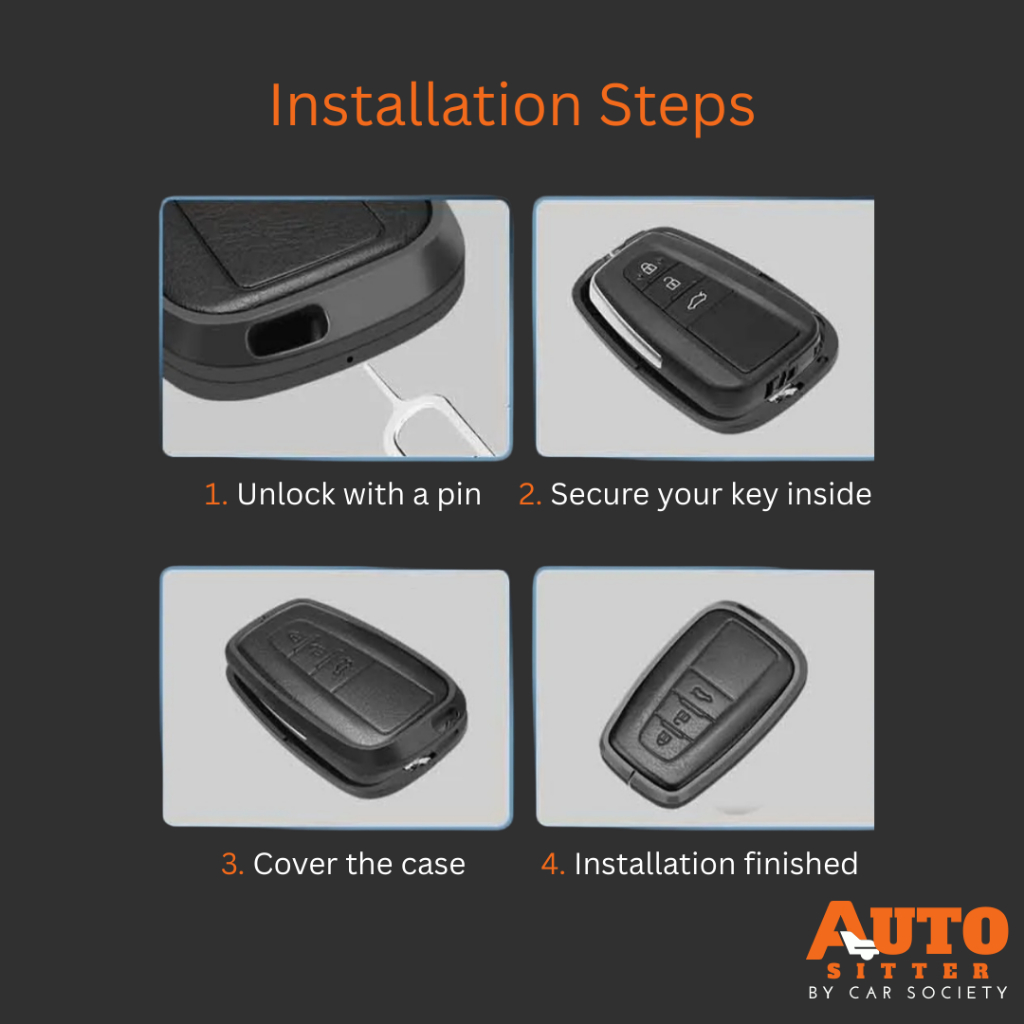 Installation Steps

1. Unlock with a pin

2. Secure your key inside

3. Cover the case

4. Installation finished

AUTO
SITTER
BY CAR SOCIETY