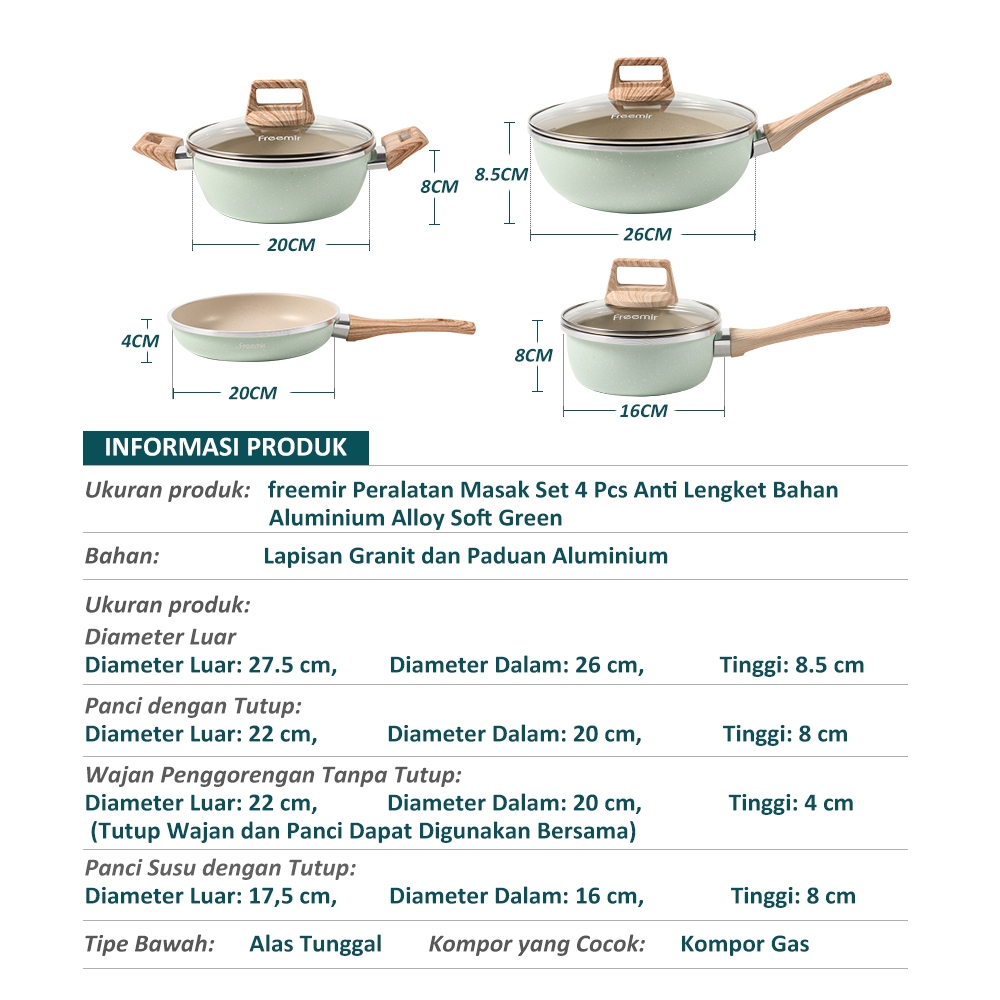 freemir
8CM
20CM
freemir
8.5CM
26CM
freemir
4CM
20CM
freemir
8CM
16CM

INFORMASI PRODUK

Ukuran produk: freemir Peralatan Masak Set 4 Pcs Anti Lengket Bahan Aluminium Alloy Soft Green

Bahan: Lapisan Granit dan Paduan Aluminium

Ukuran produk:
Diameter Luar
Diameter Luar: 27.5 cm, Diameter Dalam: 26 cm, Tinggi: 8.5 cm

Panci dengan Tutup:
Diameter Luar: 22 cm, Diameter Dalam: 20 cm, Tinggi: 8 cm

Wajan Penggorengan Tanpa Tutup:
Diameter Luar: 22 cm, Diameter Dalam: 20 cm, Tinggi: 4 cm
(Tutup Wajan dan Panci Dapat Digunakan Bersama)

Panci Susu dengan Tutup:
Diameter Luar: 17,5 cm, Diameter Dalam: 16 cm, Tinggi: 8 cm

Tipe Bawah: Alas Tunggal Kompor yang Cocok: Kompor Gas