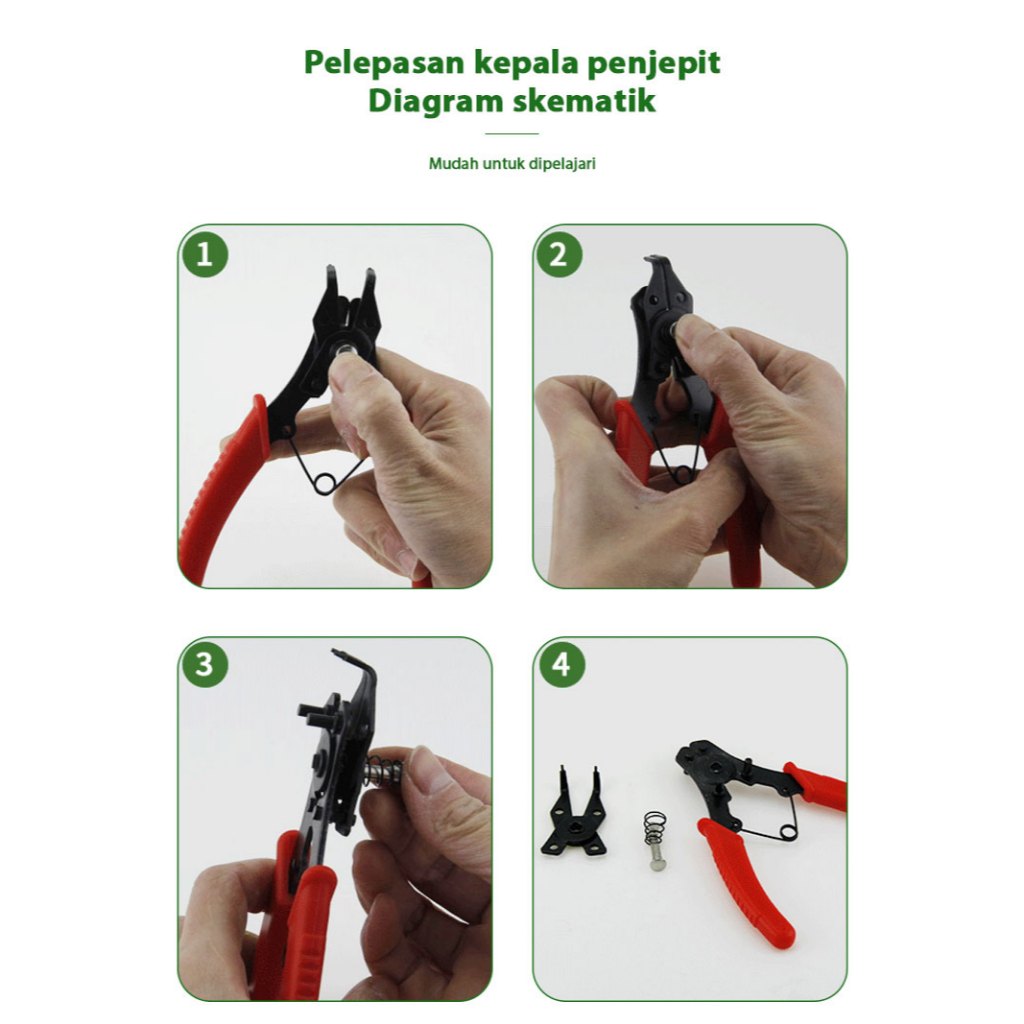 Pelepasan kepala penjepit
Diagram skematik

Mudah untuk dipelajari

1

2

3

4