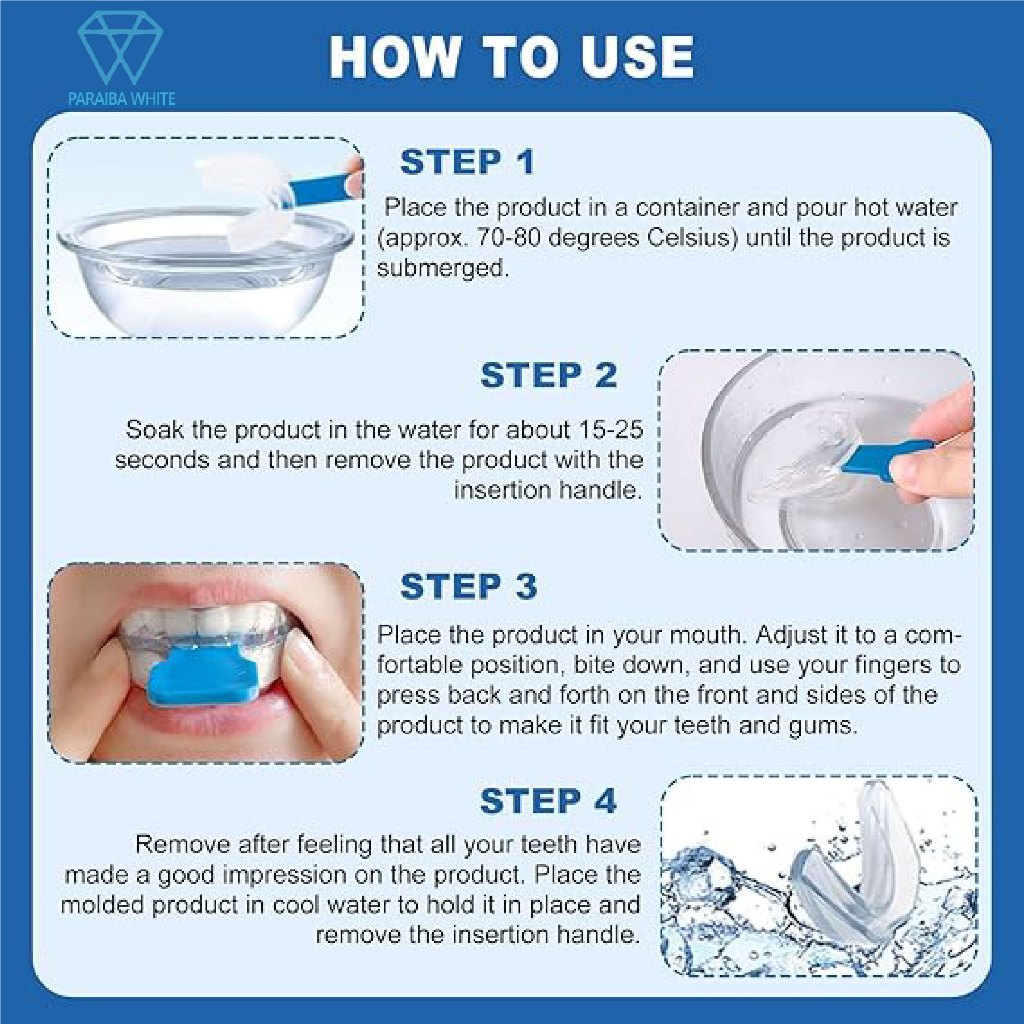 PARAIBA WHITE

HOW TO USE

STEP 1

Place the product in a container and pour hot water (approx. 70-80 degrees Celsius) until the product is submerged.

STEP 2

Soak the product in the water for about 15-25 seconds and then remove the product with the insertion handle.

STEP 3

Place the product in your mouth. Adjust it to a comfortable position, bite down, and use your fingers to press back and forth on the front and sides of the product to make it fit your teeth and gums.

STEP 4

Remove after feeling that all your teeth have made a good impression on the product. Place the molded product in cool water to hold it in place and remove the insertion handle.