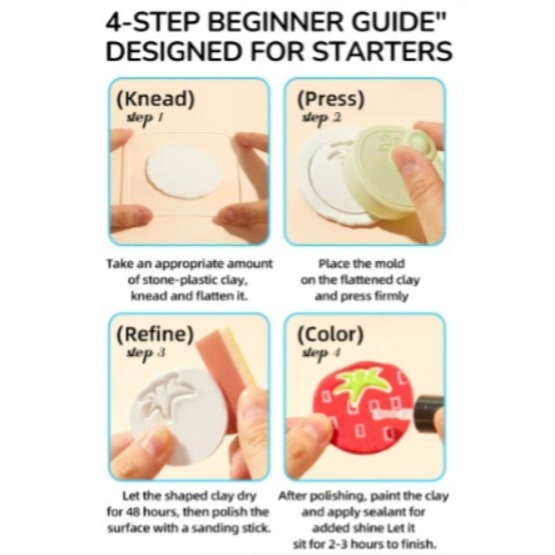 4-STEP BEGINNER GUIDE"
DESIGNED FOR STARTERS

(Knead)
step 1

Take an appropriate amount of stone-plastic clay, knead and flatten it.

(Press)
step 2

Place the mold on the flattened clay and press firmly

(Refine)
step 3

Let the shaped clay dry for 48 hours, then polish the surface with a sanding stick.

(Color)
step 4

After polishing, paint the clay and apply sealant for added shine Let it sit for 2-3 hours to finish.