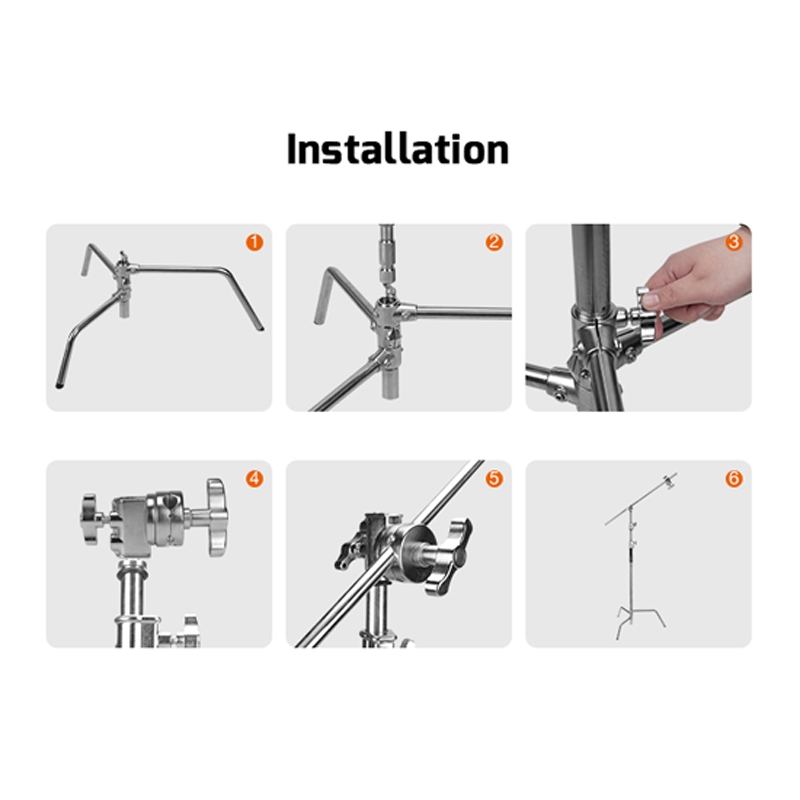 Installation

1

2

3

4

5

6