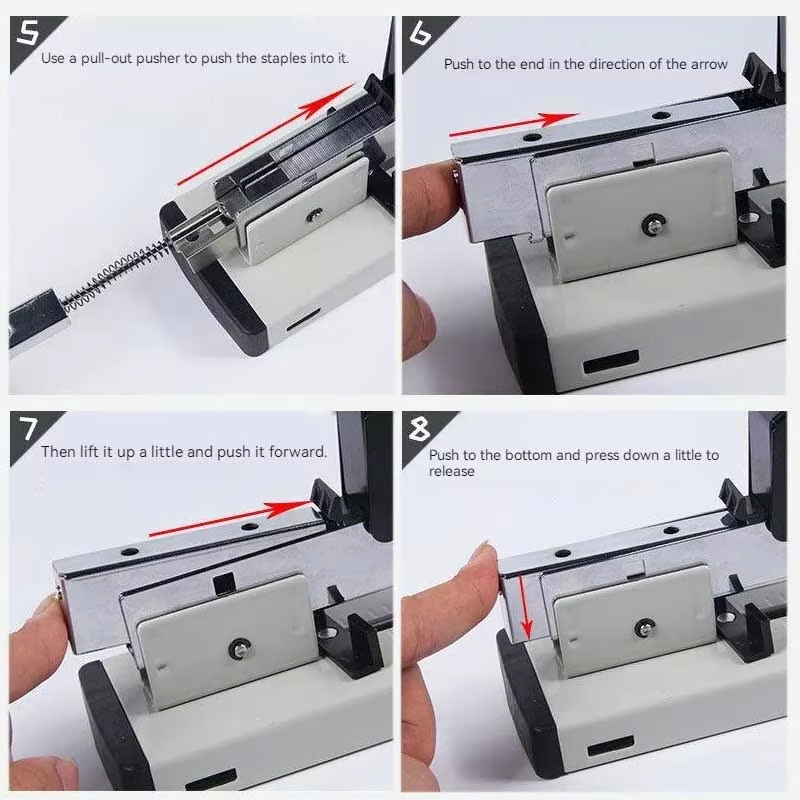 5
Use a pull-out pusher to push the staples into it.

6
Push to the end in the direction of the arrow

7
Then lift it up a little and push it forward.

8
Push to the bottom and press down a little to release