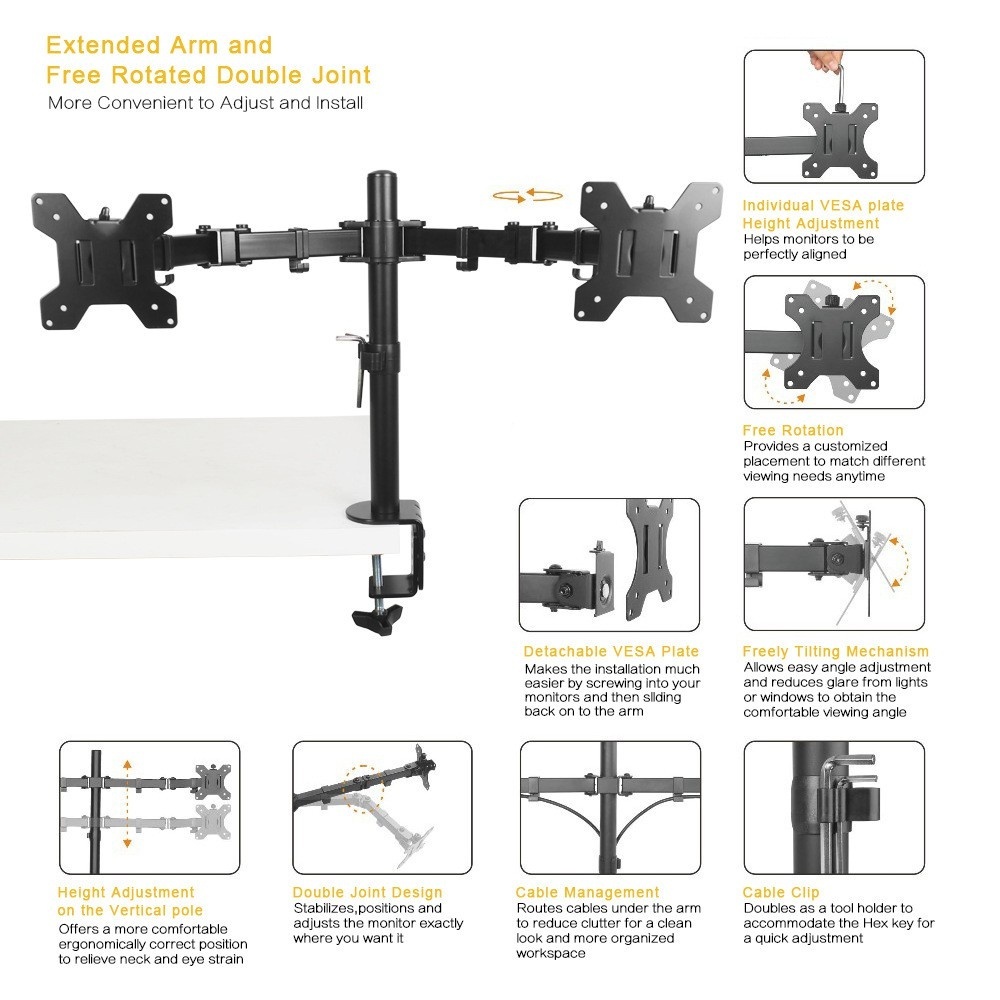 Extended Arm and
Free Rotated Double Joint
More Convenient to Adjust and Install

Individual VESA plate
Height Adjustment
Helps monitors to be perfectly aligned

Free Rotation
Provides a customized placement to match different viewing needs anytime

Detachable VESA Plate
Makes the installation much easier by screwing into your monitors and then sliding back on to the arm

Freely Tilting Mechanism
Allows easy angle adjustment and reduces glare from lights or windows to obtain the comfortable viewing angle

Height Adjustment
on the Vertical pole
Offers a more comfortable ergonomically correct position to relieve neck and eye strain

Double Joint Design
Stabilizes,positions and adjusts the monitor exactly where you want it

Cable Management
Routes cables under the arm to reduce clutter for a clean look and more organized workspace

Cable Clip
Doubles as a tool holder to accommodate the Hex key for a quick adjustment