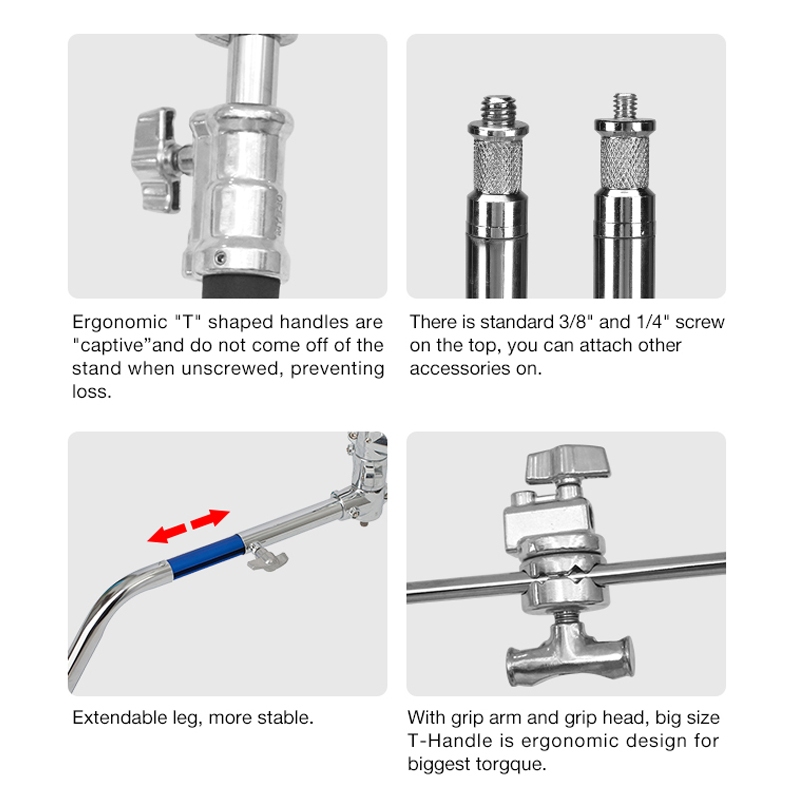 Ergonomic "T" shaped handles are "captive"and do not come off of the stand when unscrewed, preventing loss.

There is standard 3/8" and 1/4" screw on the top, you can attach other accessories on.

Extendable leg, more stable.

With grip arm and grip head, big size T-Handle is ergonomic design for biggest torgque.