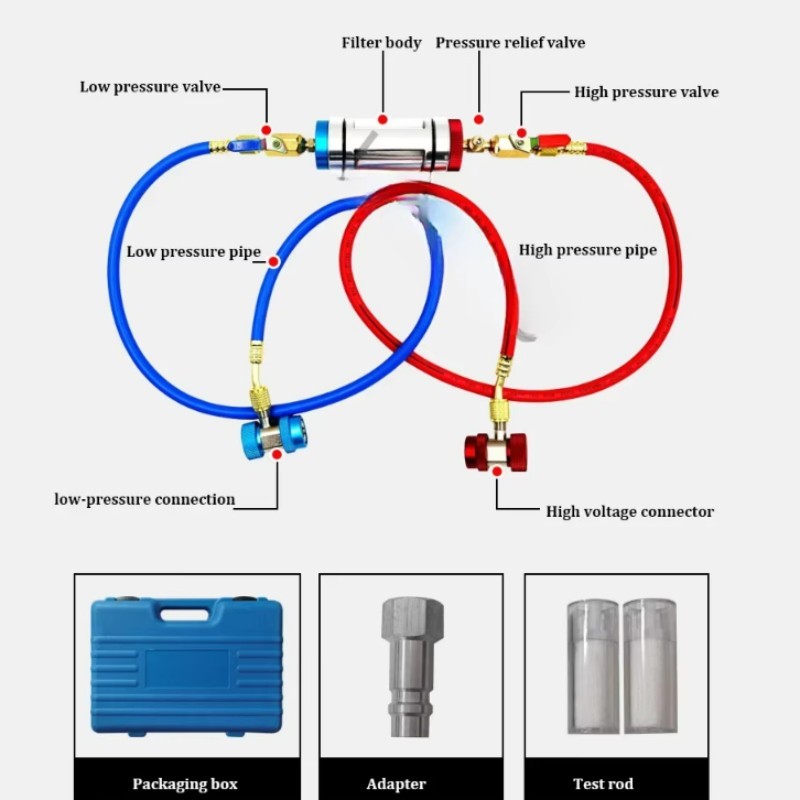 Filter body
Pressure relief valve
Low pressure valve
High pressure valve
Low pressure pipe
High pressure pipe
low-pressure connection
High voltage connector

Packaging box
Adapter
Test rod