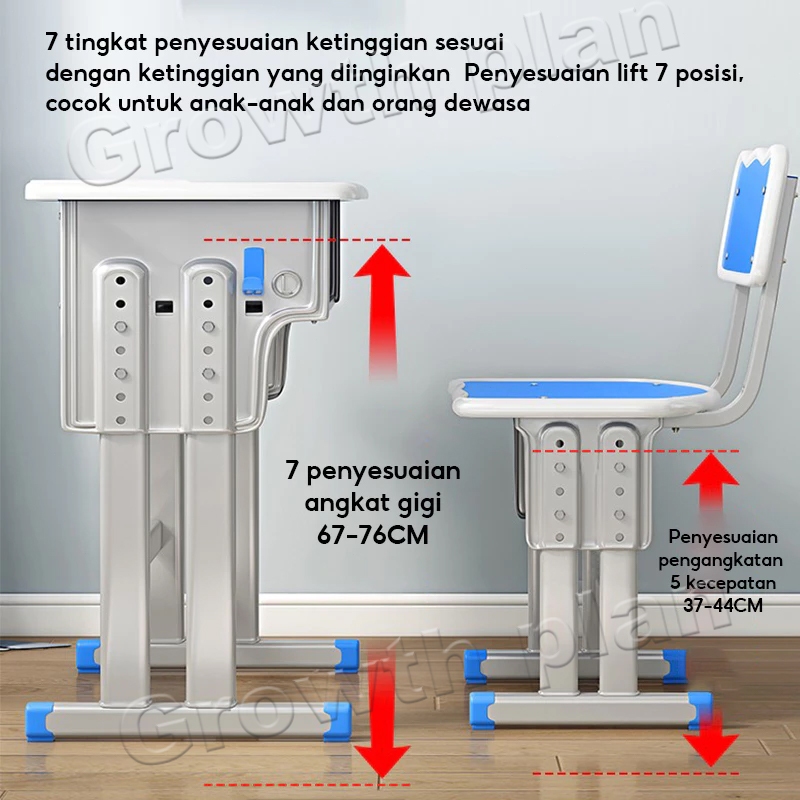 7 tingkat penyesuaian ketinggian sesuai dengan ketinggian yang diinginkan Penyesuaian lift 7 posisi, cocok untuk anak-anak dan orang dewasa

Growth plan

7 penyesuaian angkat gigi 67-76CM

Penyesuaian pengangkatan 5 kecepatan 37-44CM

Growth plan