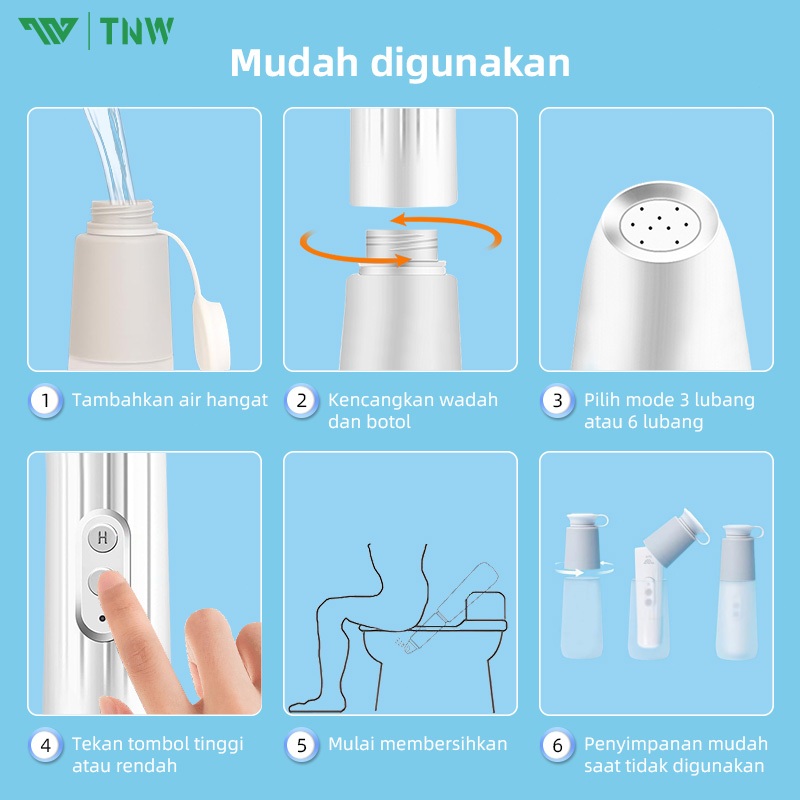 TNW

Mudah digunakan

1 Tambahkan air hangat

2 Kencangkan wadah dan botol

3 Pilih mode 3 lubang atau 6 lubang

H

4 Tekan tombol tinggi atau rendah

5 Mulai membersihkan

6 Penyimpanan mudah saat tidak digunakan