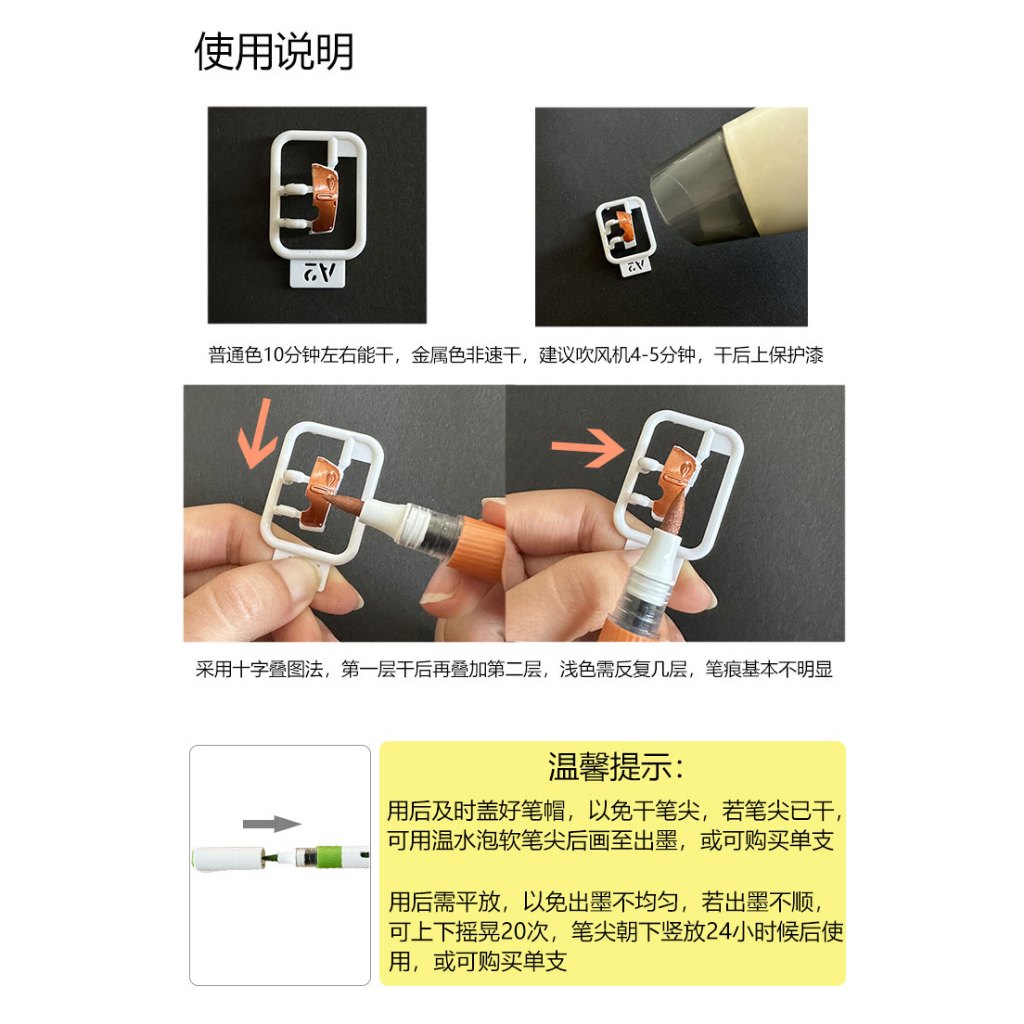 使用说明

A2

A2

普通色10分钟左右能干，金属色非速干，建议吹风机4-5分钟，干后上保护漆

采用十字叠图法，第一层干后再叠加第二层，浅色需反复几层，笔痕基本不明显

温馨提示：

用后及时盖好笔帽，以免干笔尖，若笔尖已干，可用温水泡软笔尖后画至出墨，或可购买单支

用后需平放，以免出墨不均匀，若出墨不顺，可上下摇晃20次，笔尖朝下竖放24小时候后使用，或可购买单支