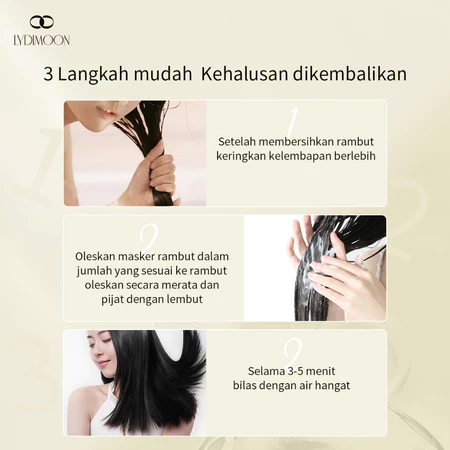 LYDIMOON

3 Langkah mudah Kehalusan dikembalikan

1

Setelah membersihkan rambut keringkan kelembapan berlebih

2

Oleskan masker rambut dalam jumlah yang sesuai ke rambut oleskan secara merata dan pijat dengan lembut

3

Selama 3-5 menit bilas dengan air hangat