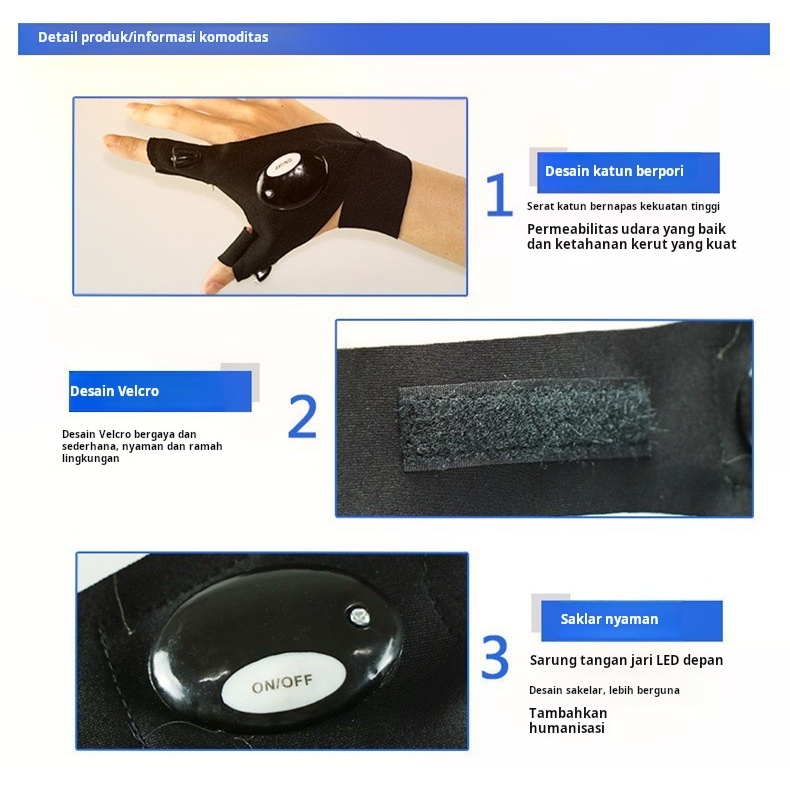 Detail produk/informasi komoditas

ON/OFF

1

Desain katun berpori

Serat katun bernapas kekuatan tinggi

Permeabilitas udara yang baik dan ketahanan kerut yang kuat

Desain Velcro

Desain Velcro bergaya dan sederhana, nyaman dan ramah lingkungan

2

ON/OFF

3

Saklar nyaman

Sarung tangan jari LED depan

Desain sakelar, lebih berguna

Tambahkan humanisasi