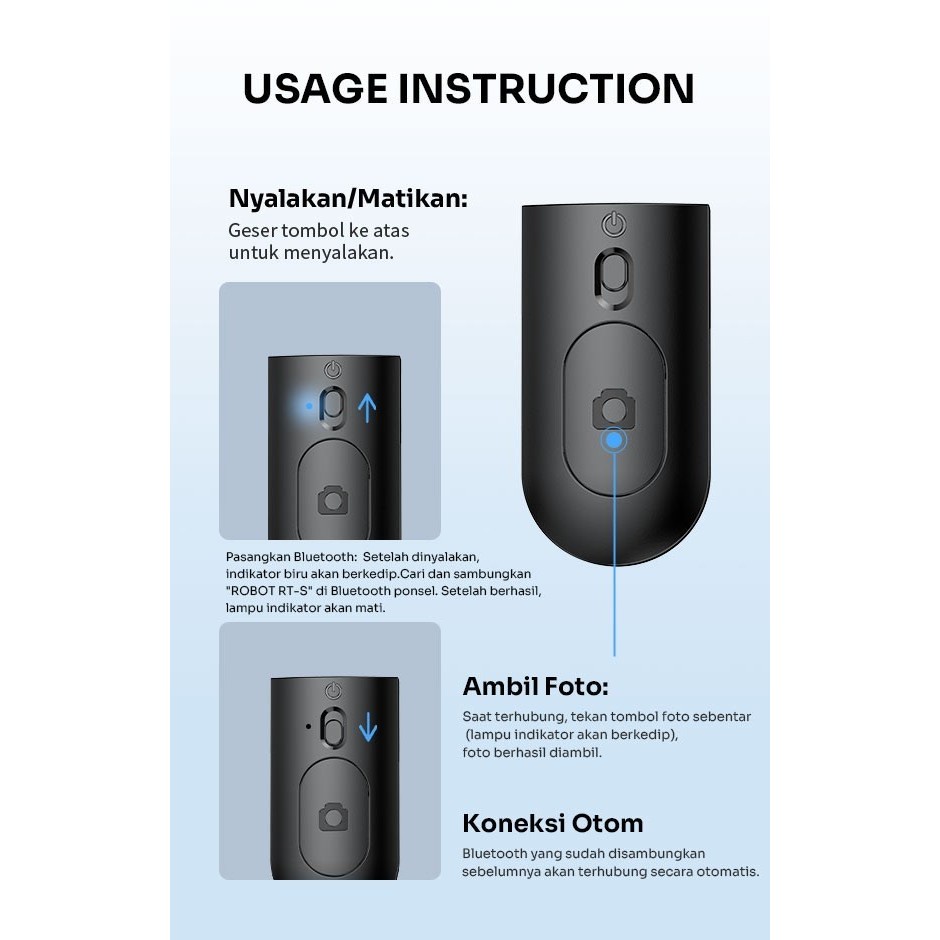 USAGE INSTRUCTION

Nyalakan/Matikan:
Geser tombol ke atas untuk menyalakan.

Pasangkan Bluetooth: Setelah dinyalakan, indikator biru akan berkedip.Cari dan sambungkan "ROBOT RT-S" di Bluetooth ponsel. Setelah berhasil, lampu indikator akan mati.

Ambil Foto:
Saat terhubung, tekan tombol foto sebentar (lampu indikator akan berkedip), foto berhasil diambil.

Koneksi Otom
Bluetooth yang sudah disambungkan sebelumnya akan terhubung secara otomatis.