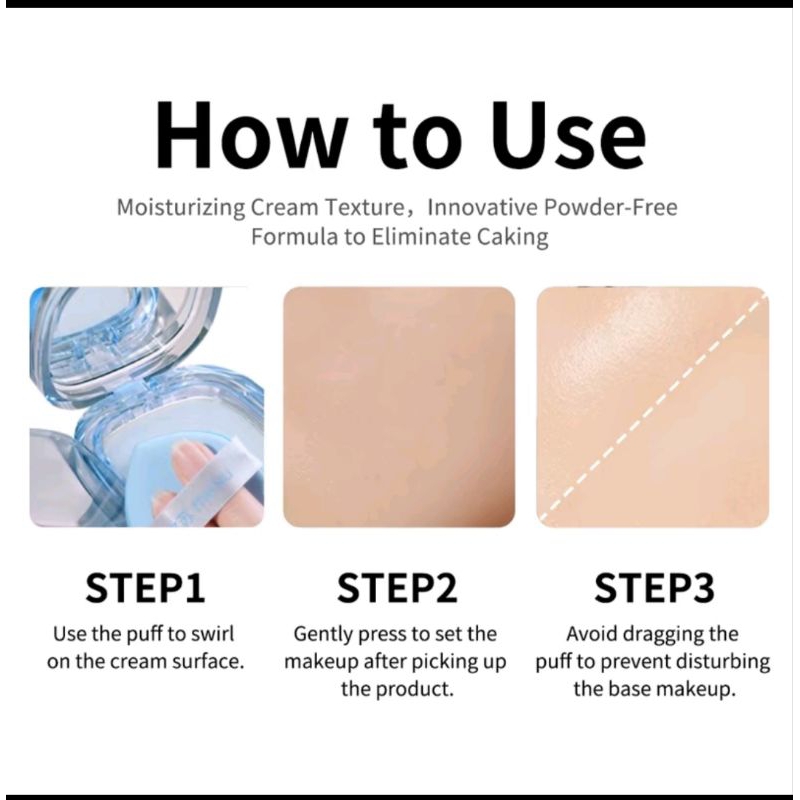 How to Use

Moisturizing Cream Texture，Innovative Powder-Free Formula to Eliminate Caking

STEP1

Use the puff to swirl on the cream surface.

STEP2

Gently press to set the makeup after picking up the product.

STEP3

Avoid dragging the puff to prevent disturbing the base makeup.