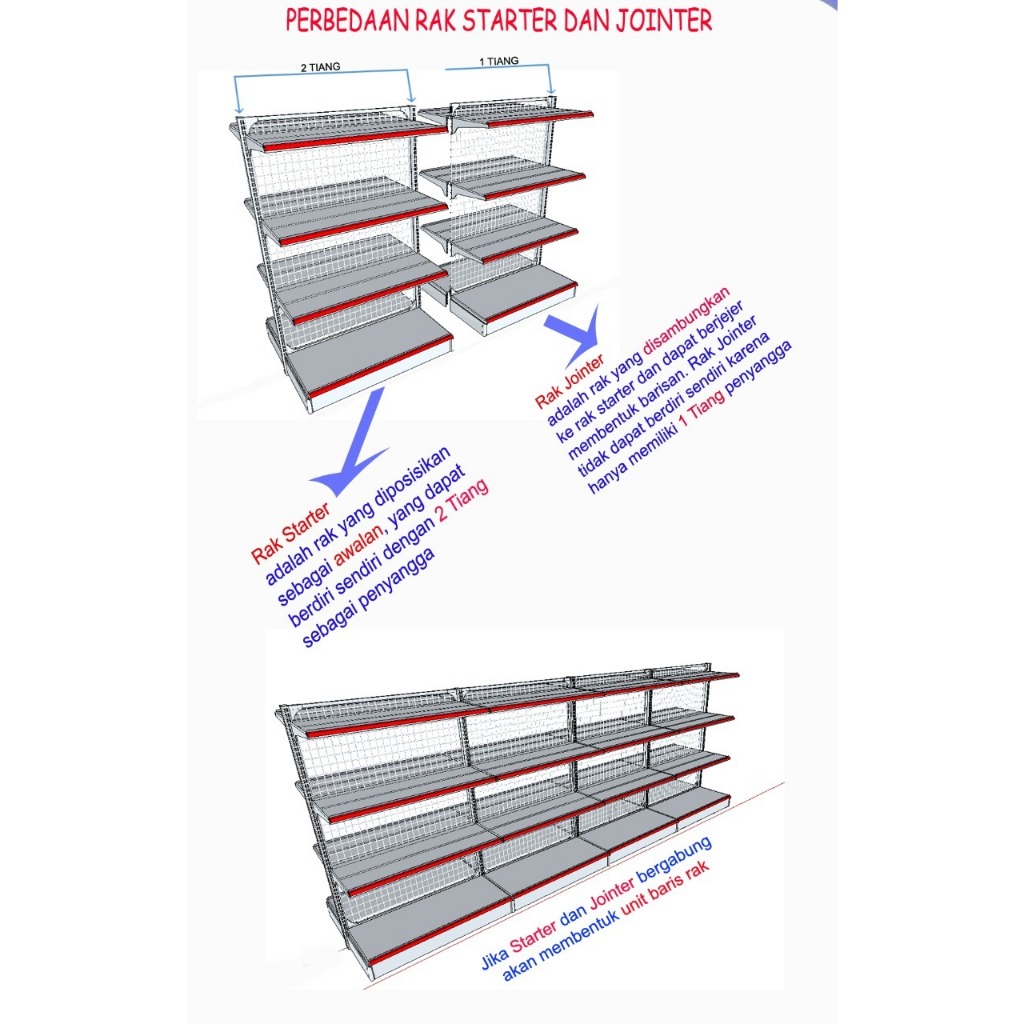 PERBEDAAN RAK STARTER DAN JOINTER

2 TIANG

1 TIANG

Rak Jointer
adalah rak yang disambungkan ke rak starter dan dapat berjejer membentuk barisan. Rak Jointer tidak dapat berdiri sendiri karena hanya memiliki 1 Tiang penyangga

Rak Starter
adalah rak yang diposisikan sebagai awalan, yang dapat berdiri sendiri dengan 2 Tiang sebagai penyangga

Jika Starter dan Jointer bergabung akan membentuk unit baris rak