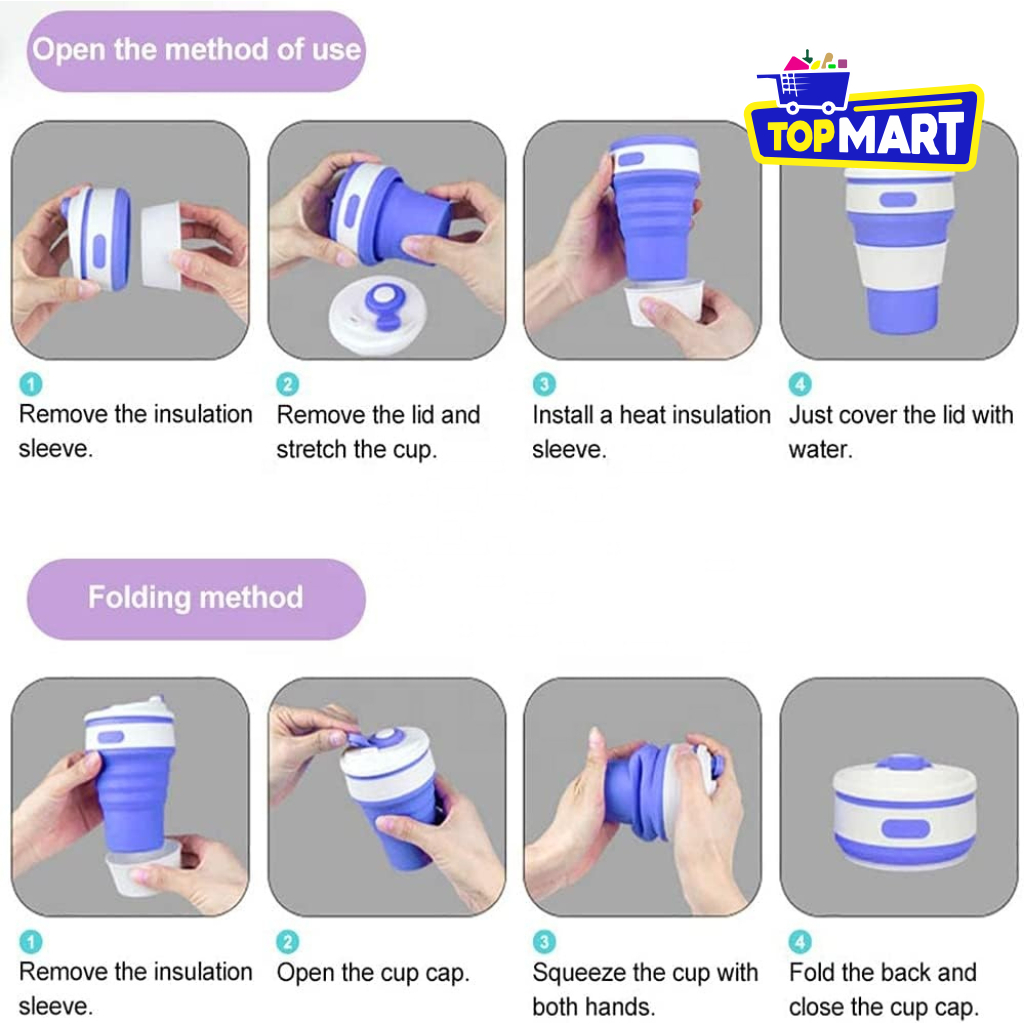 Open the method of use

TOPMART

1
Remove the insulation sleeve.

2
Remove the lid and stretch the cup.

3
Install a heat insulation sleeve.

4
Just cover the lid with water.

Folding method

1
Remove the insulation sleeve.

2
Open the cup cap.

3
Squeeze the cup with both hands.

4
Fold the back and close the cup cap.