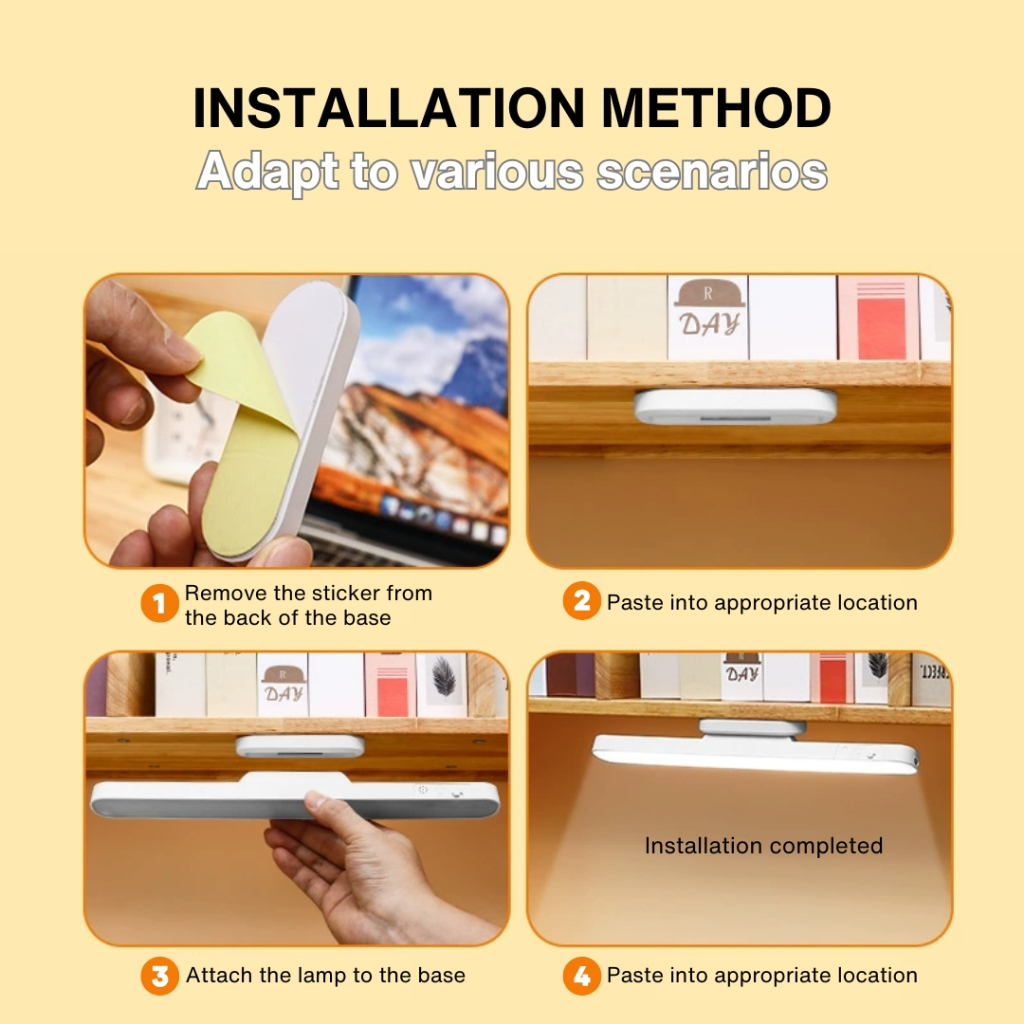 INSTALLATION METHOD
Adapt to various scenarios

R
DAY

1 Remove the sticker from the back of the base

2 Paste into appropriate location

R
DAY

DAY

Installation completed

3 Attach the lamp to the base

4 Paste into appropriate location